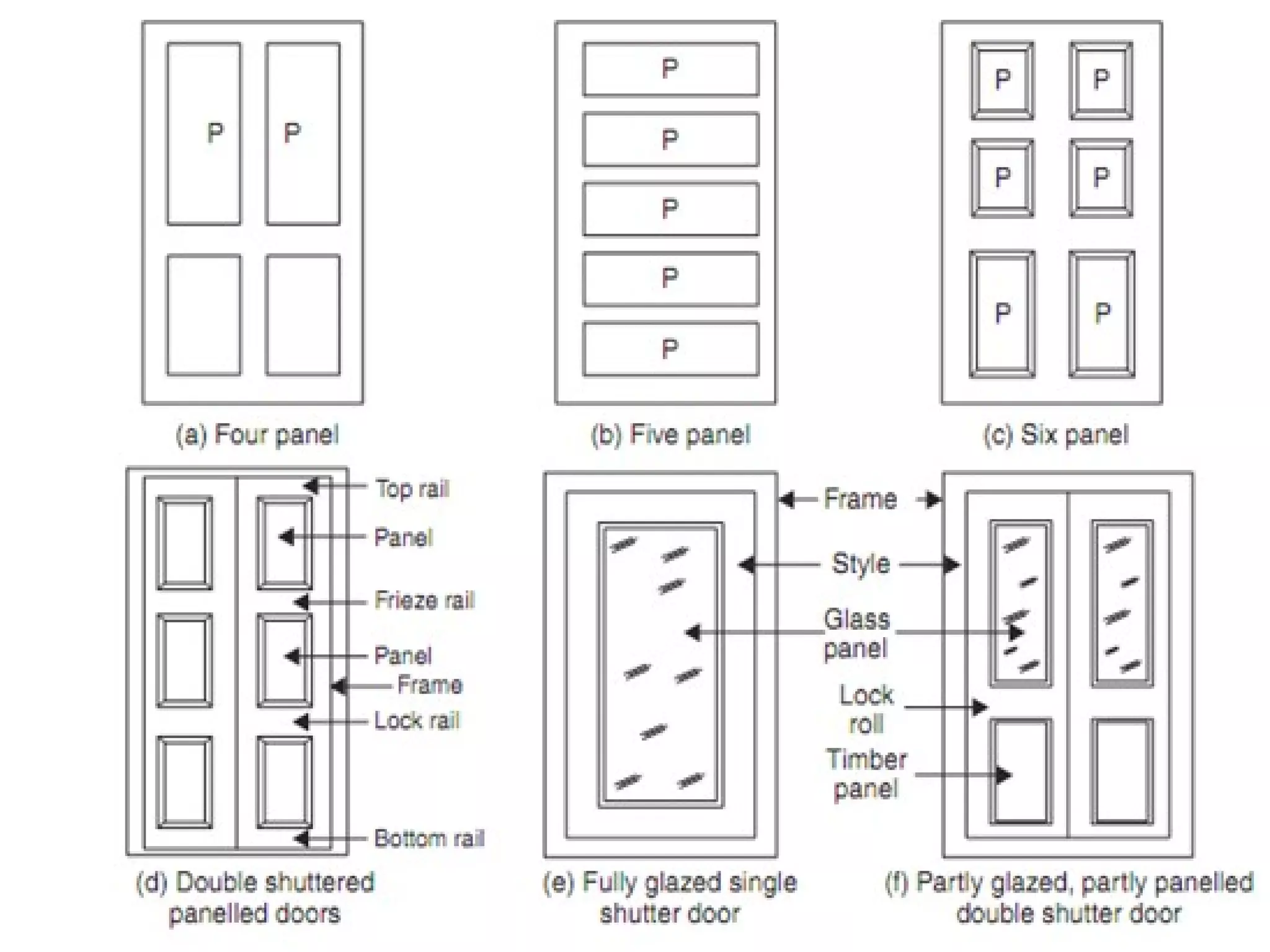 P P

(a) Four panel

P
P
P
P
P

(b) Five panel

P P
P P
P P

(c) Six panel

Top rail
Panel
Frieze rail
Panel
Frame
Lock rail
Bottom rail

(d) Double shuttered panelled doors

Frame
Style
Glass panel
Lock roll
Timber panel

(e) Fully glazed single shutter door

(f) Partly glazed, partly panelled double shutter door