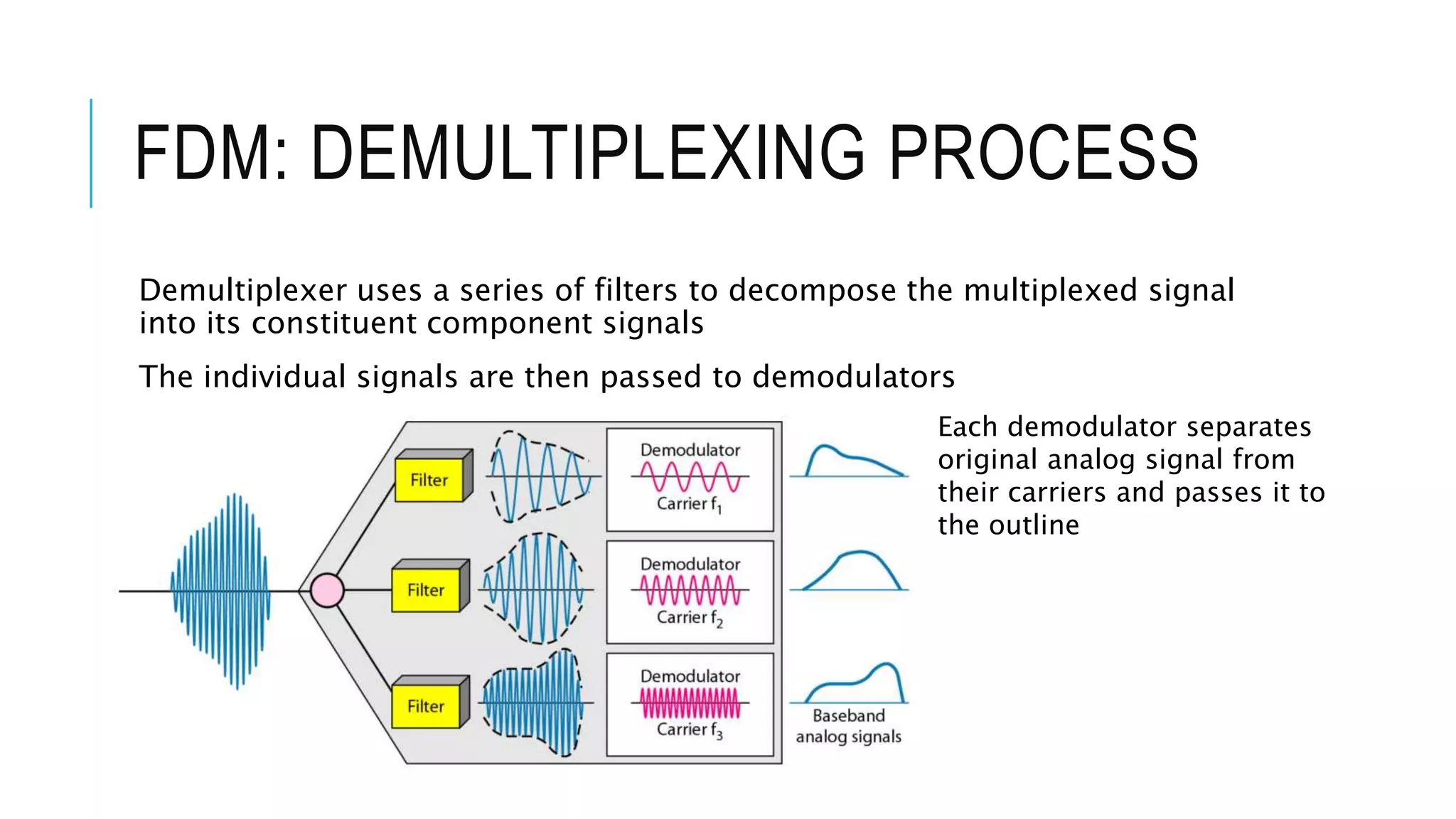 FDM: DEMULTIPLEXING PROCESS

Demultiplexer uses a series of filters to decompose the multiplexed signal into its constituent component signals

The individual signals are then passed to demodulators

Filter

Filter

Filter

Demodulator
Carrier $f_1$

Demodulator
Carrier $f_2$

Demodulator
Carrier $f_3$

Baseband analog signals

Each demodulator separates original analog signal from their carriers and passes it to the outline