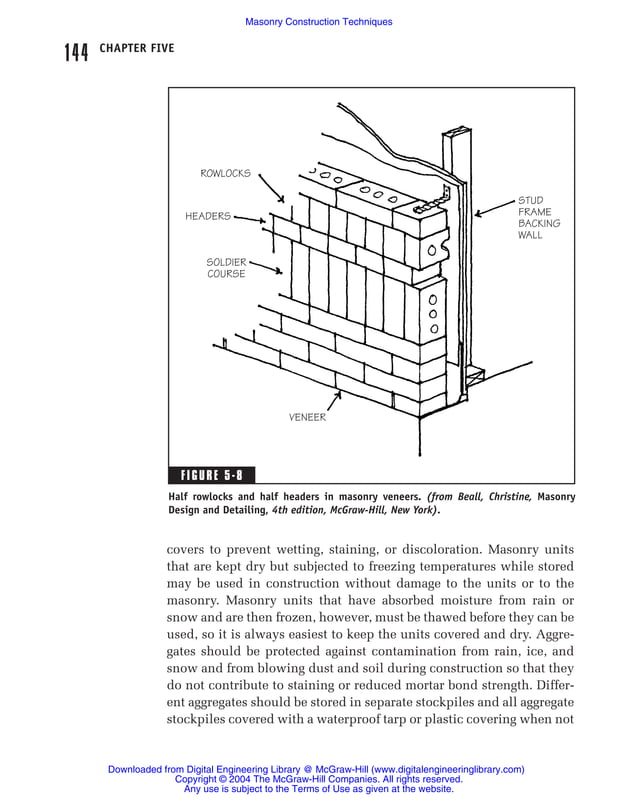 Masonry Construction Techniques

144 CHAPTER FIVE

ROWLOCKS

HEADERS

SOLDIER COURSE

STUD FRAME BACKING WALL

VENEER

FIGURE 5-8

Half rowlocks and half headers in masonry veneers. (from Beall, Christine, Masonry Design and Detailing, 4th edition, McGraw-Hill, New York).

covers to prevent wetting, staining, or discoloration. Masonry units that are kept dry but subjected to freezing temperatures while stored may be used in construction without damage to the units or to the masonry. Masonry units that have absorbed moisture from rain or snow and are then frozen, however, must be thawed before they can be used, so it is always easiest to keep the units covered and dry. Aggregates should be protected against contamination from rain, ice, and snow and from blowing dust and soil during construction so that they do not contribute to staining or reduced mortar bond strength. Different aggregates should be stored in separate stockpiles and all aggregate stockpiles covered with a waterproof tarp or plastic covering when not

Downloaded from Digital Engineering Library @ McGraw-Hill (www.digitalengineeringlibrary.com)
Copyright © 2004 The McGraw-Hill Companies. All rights reserved.
Any use is subject to the Terms of Use as given at the website.