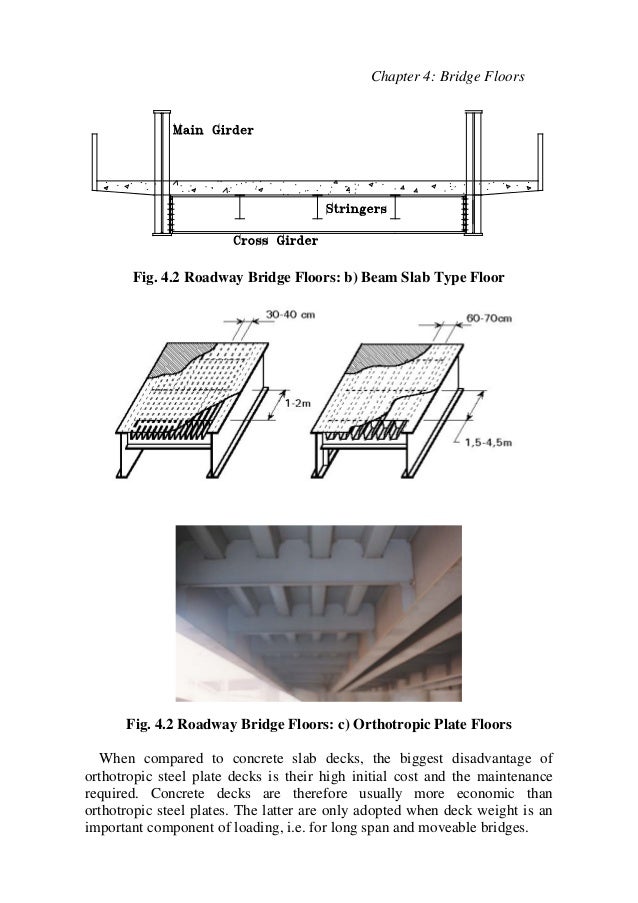 Chapter 4: Bridge Floors

Main Girder

Stringers

Cross Girder

Fig. 4.2 Roadway Bridge Floors: b) Beam Slab Type Floor

30-40 cm

1-2m

60-70cm

1,5-4,5m

Fig. 4.2 Roadway Bridge Floors: c) Orthotropic Plate Floors

When compared to concrete slab decks, the biggest disadvantage of orthotropic steel plate decks is their high initial cost and the maintenance required. Concrete decks are therefore usually more economic than orthotropic steel plates. The latter are only adopted when deck weight is an important component of loading, i.e. for long span and moveable bridges.