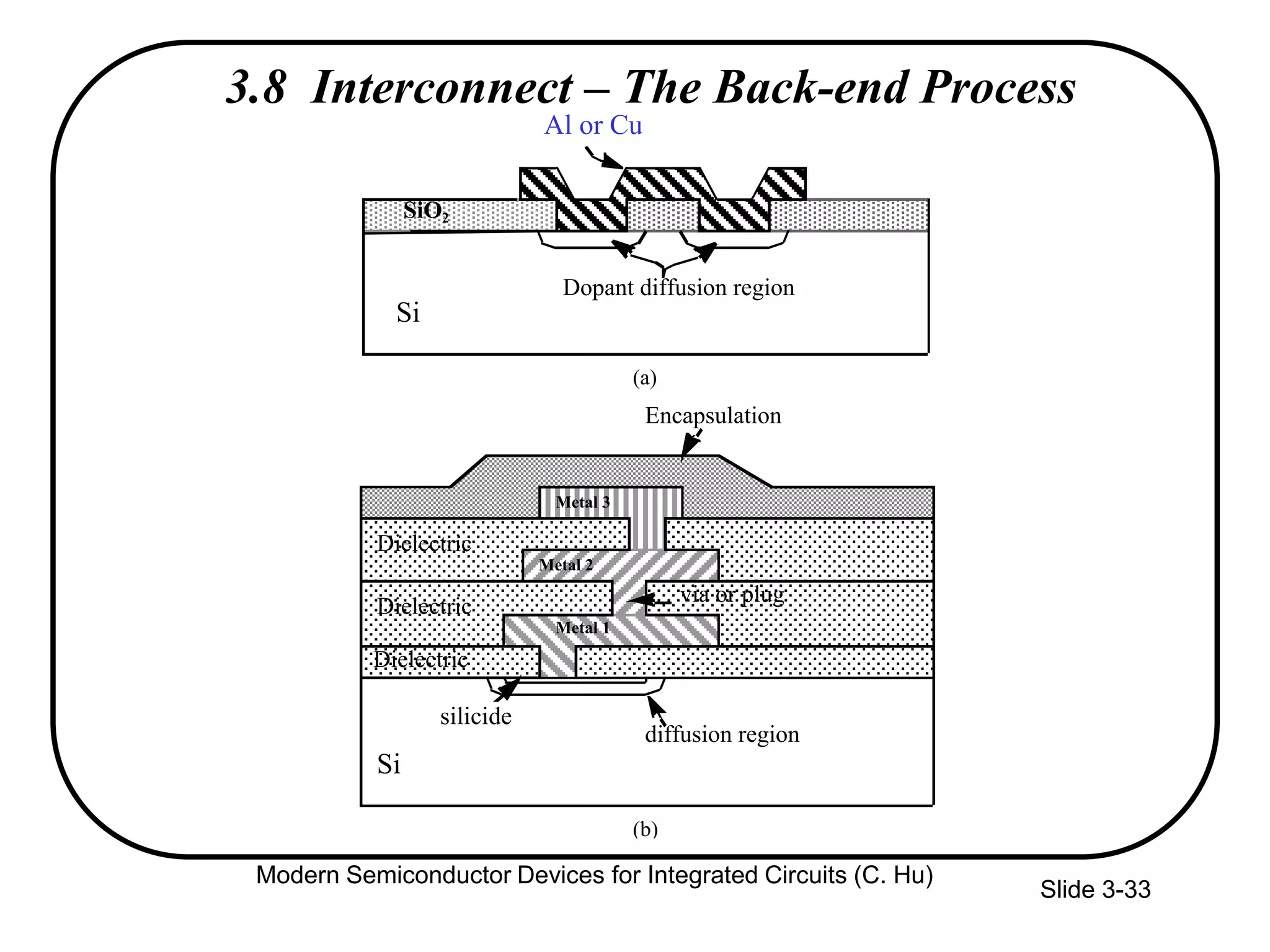 3.8 Interconnect – The Back-end Process

Al or Cu

$SiO_2$

Dopant diffusion region

Si

(a)

Encapsulation

Metal 3

Dielectric

Metal 2

Dielectric

via or plug

Metal 1

Dielectric

silicide

diffusion region

Si

(b)

Modern Semiconductor Devices for Integrated Circuits (C. Hu)

Slide 3-33