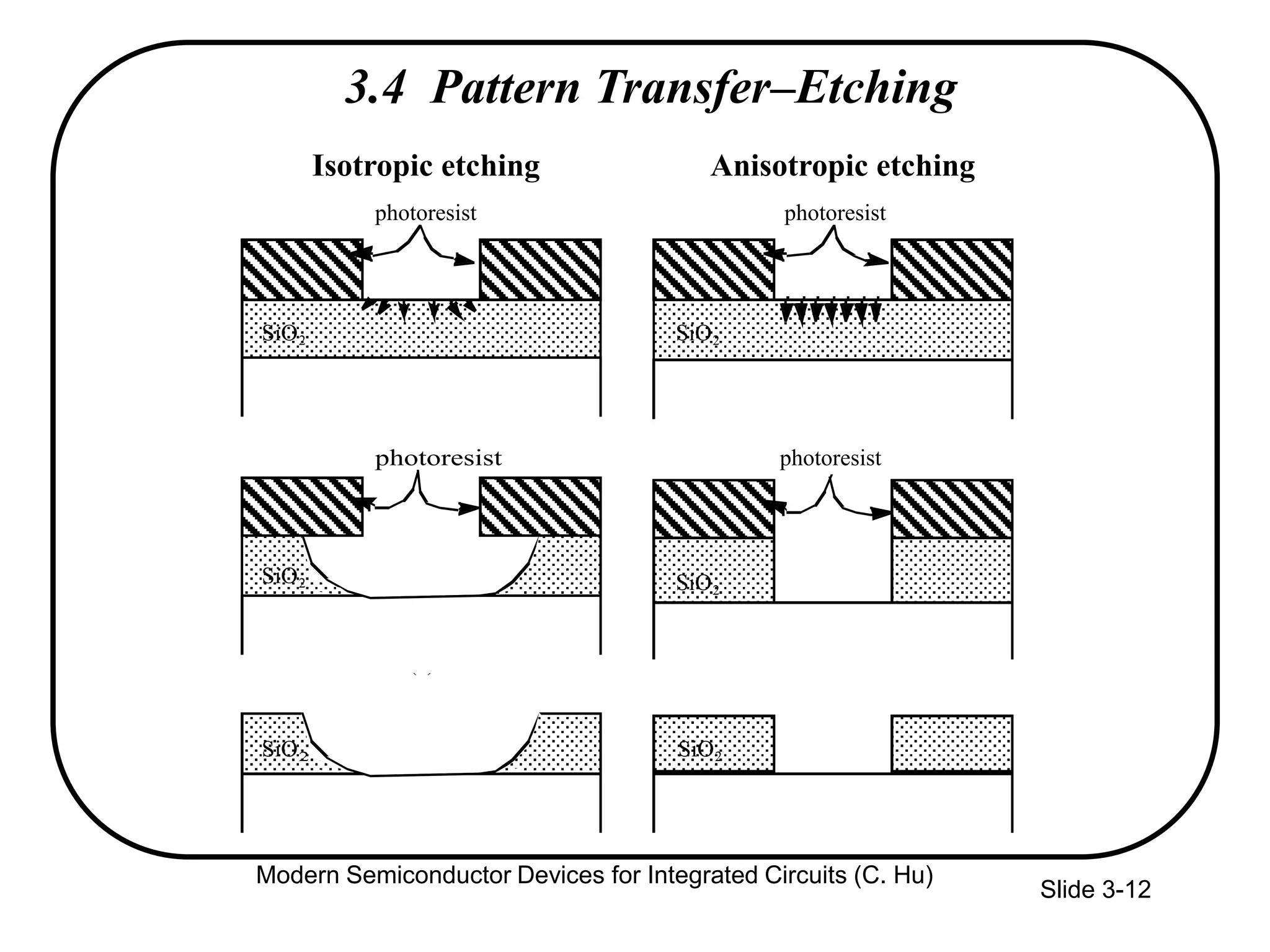 3.4 Pattern Transfer–Etching

Isotropic etching

photoresist

$SiO_2$

photoresist

$SiO_2$

$SiO_2$

Anisotropic etching

photoresist

$SiO_2$

photoresist

$SiO_2$

$SiO_2$

Modern Semiconductor Devices for Integrated Circuits (C. Hu)

Slide 3-12