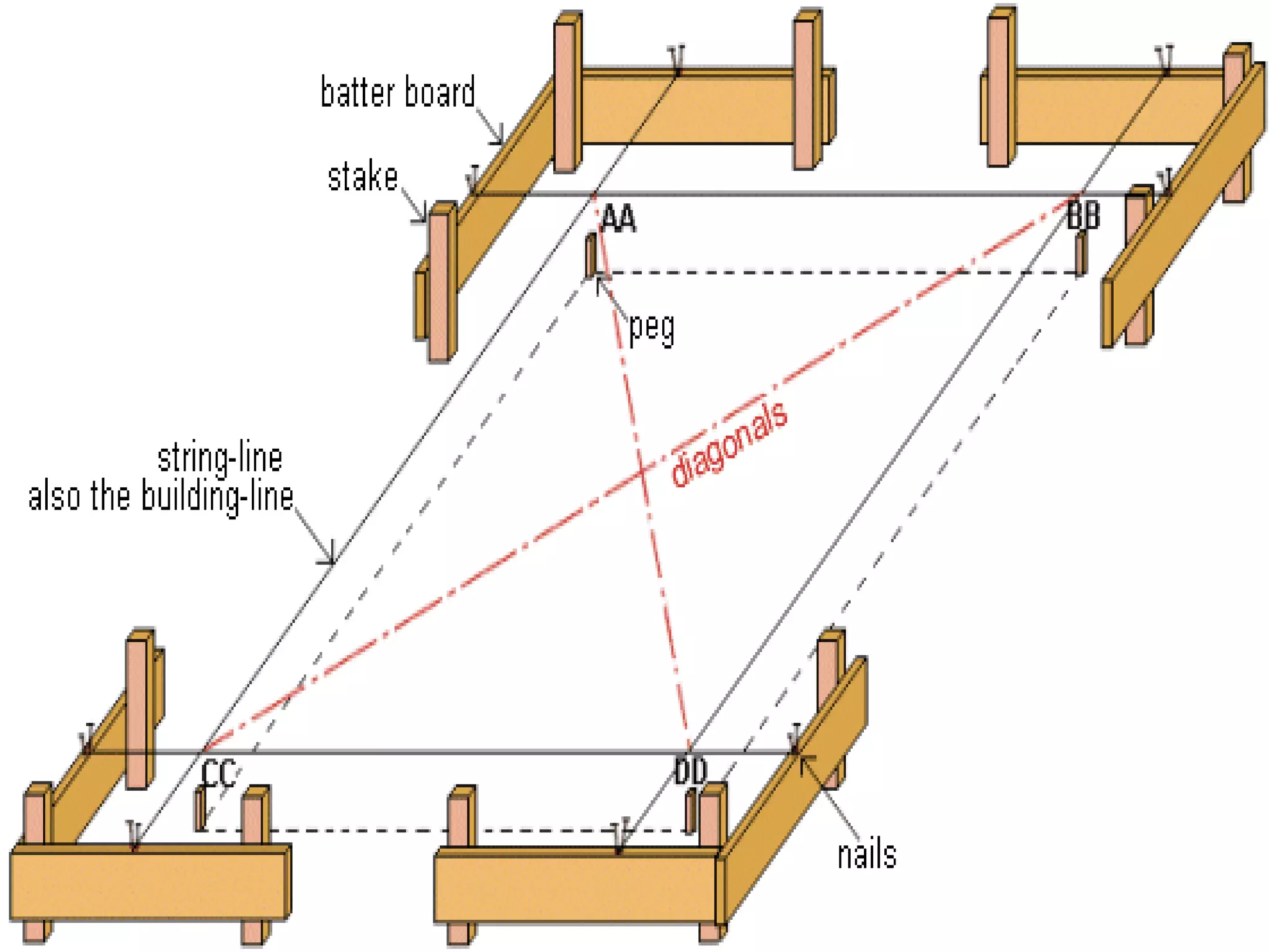 batter board
stake
AA
BB
peg
diagonals
string-line
also the building-line
CC
DD
nails