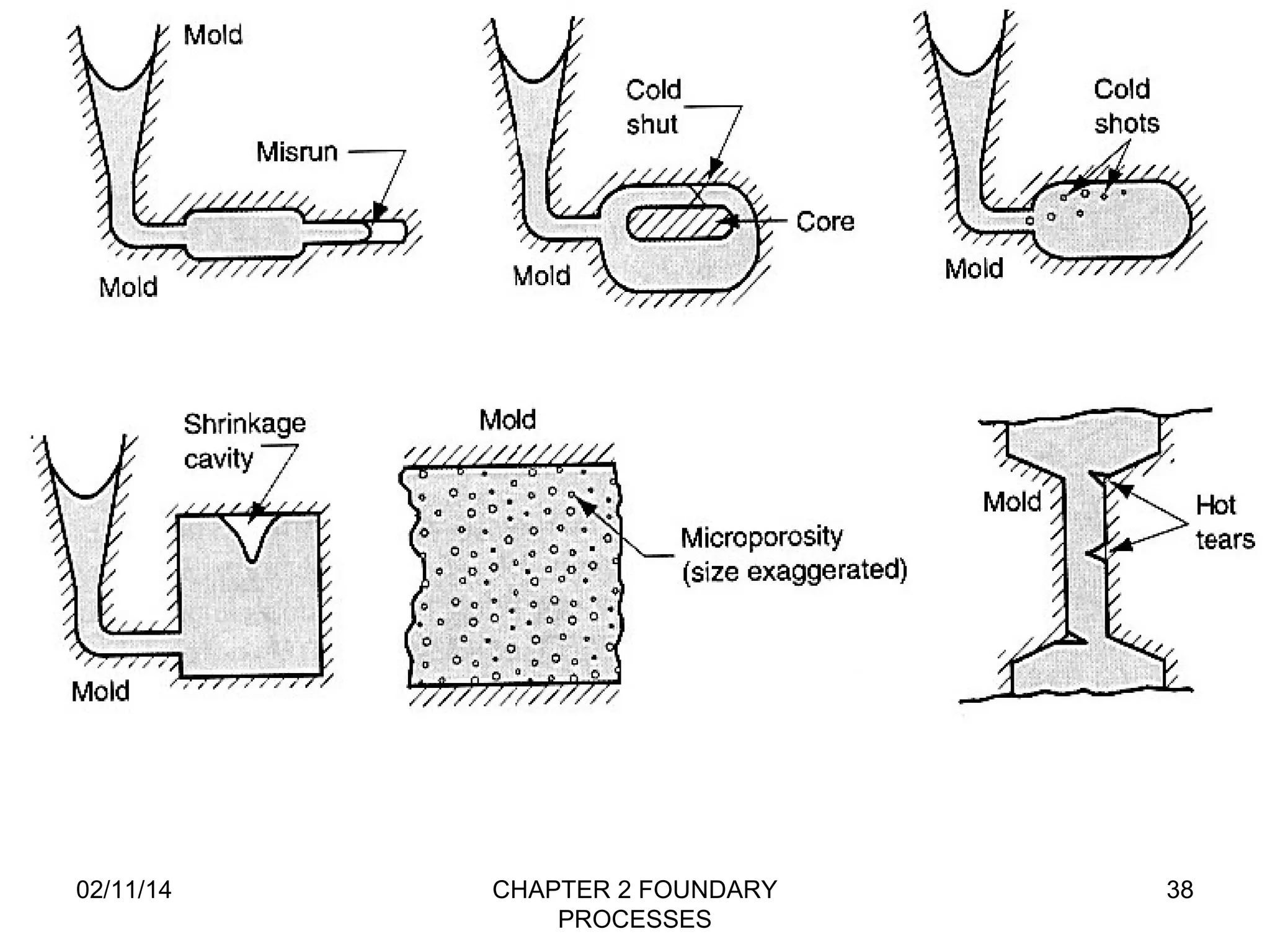 Mold
Misrun
Mold

Cold shut
Core
Mold

Cold shots
Mold

Shrinkage cavity
Mold

Mold
Microporosity (size exaggerated)

Mold
Hot tears

02/11/14

CHAPTER 2 FOUNDARY PROCESSES

38