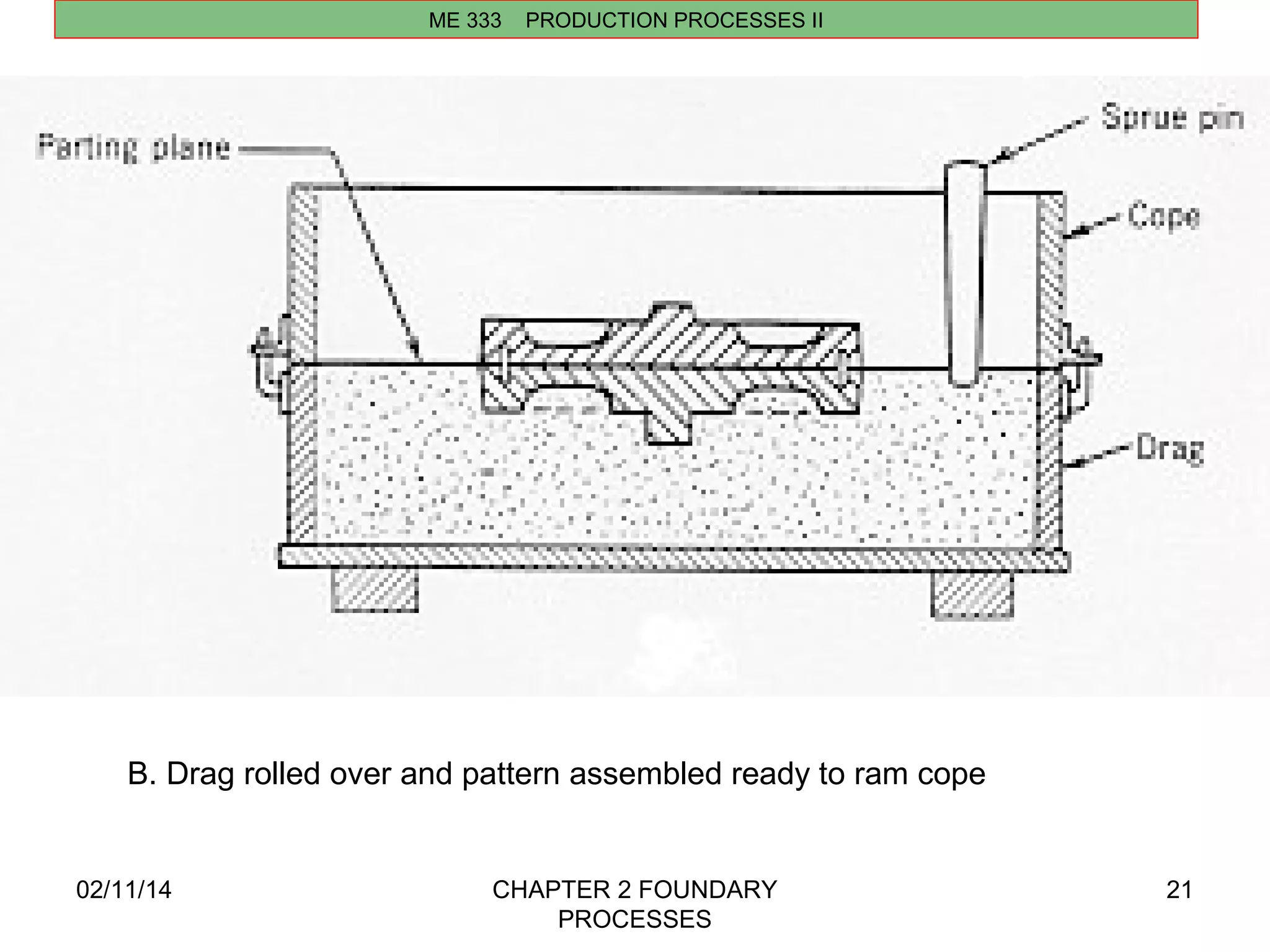 ME 333 PRODUCTION PROCESSES II

Parting plane

Sprue pin

Cope

Drag

B. Drag rolled over and pattern assembled ready to ram cope

02/11/14

CHAPTER 2 FOUNDARY PROCESSES

21