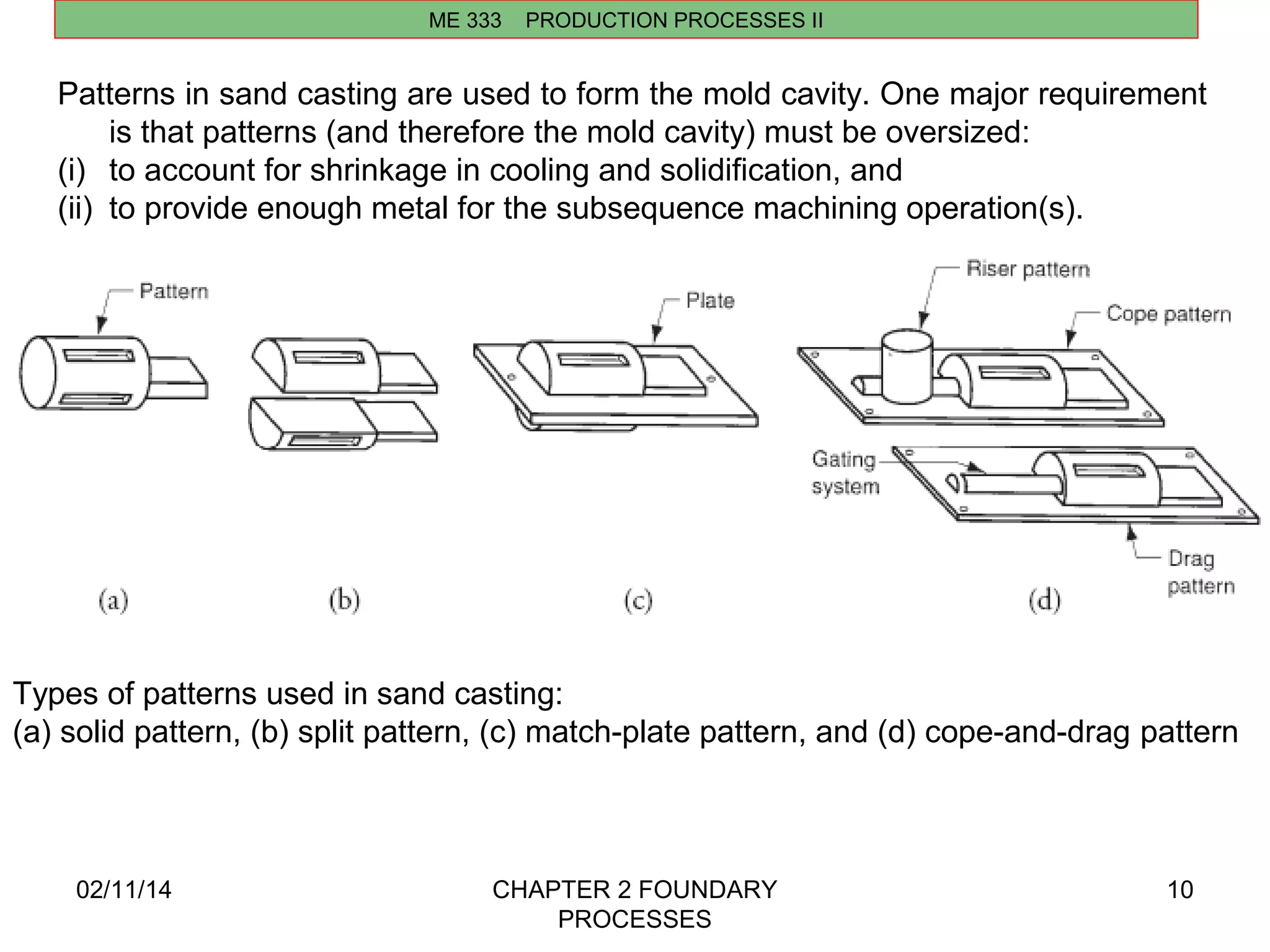 ME 333 PRODUCTION PROCESSES II

Patterns in sand casting are used to form the mold cavity. One major requirement is that patterns (and therefore the mold cavity) must be oversized:
(i) to account for shrinkage in cooling and solidification, and
(ii) to provide enough metal for the subsequence machining operation(s).

Pattern

Plate

Riser pattern

Cope pattern

Gating system

Drag pattern

(a)

(b)

(c)

(d)

Types of patterns used in sand casting:
(a) solid pattern, (b) split pattern, (c) match-plate pattern, and (d) cope-and-drag pattern

02/11/14

CHAPTER 2 FOUNDARY PROCESSES

10