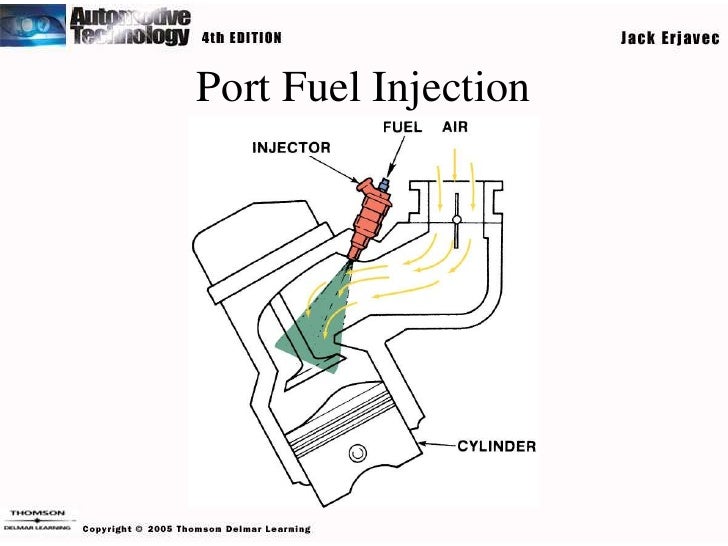 Automotive Technology 4th EDITION

Jack Erjavec

Port Fuel Injection

INJECTOR

FUEL

AIR

CYLINDER

THOMSON
DELMAR LEARNING

Copyright © 2005 Thomson Delmar Learning