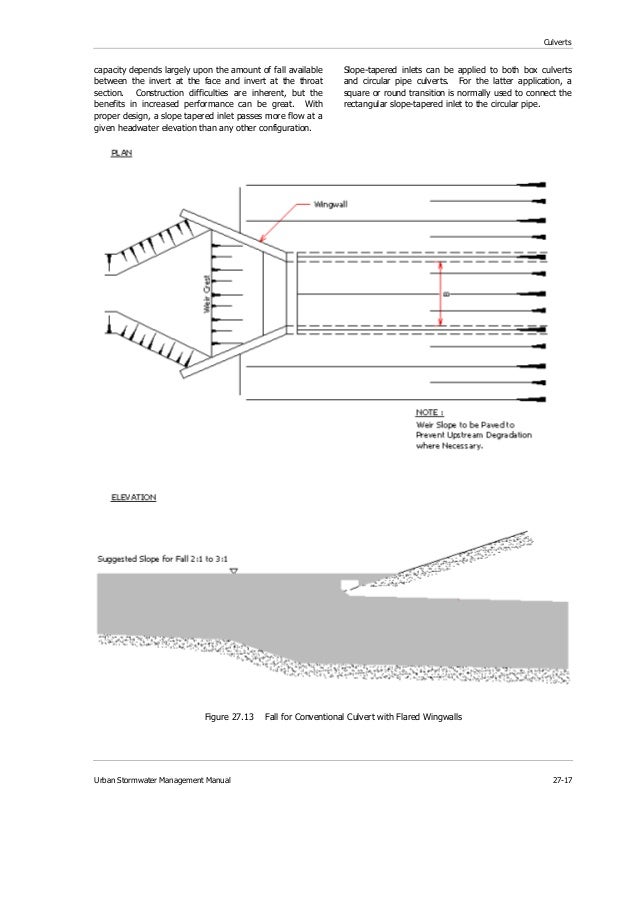 Culverts

capacity depends largely upon the amount of fall available between the invert at the face and invert at the throat section. Construction difficulties are inherent, but the benefits in increased performance can be great. With proper design, a slope tapered inlet passes more flow at a given headwater elevation than any other configuration.

Slope-tapered inlets can be applied to both box culverts and circular pipe culverts. For the latter application, a square or round transition is normally used to connect the rectangular slope-tapered inlet to the circular pipe.

PLAN

Wingwall

Weir Crest

B

NOTE :
Weir Slope to be Paved to Prevent Upstream Degradation where Necessary.

ELEVATION

Suggested Slope for Fall 2:1 to 3:1

Figure 27.13 Fall for Conventional Culvert with Flared Wingwalls

Urban Stormwater Management Manual

27-17