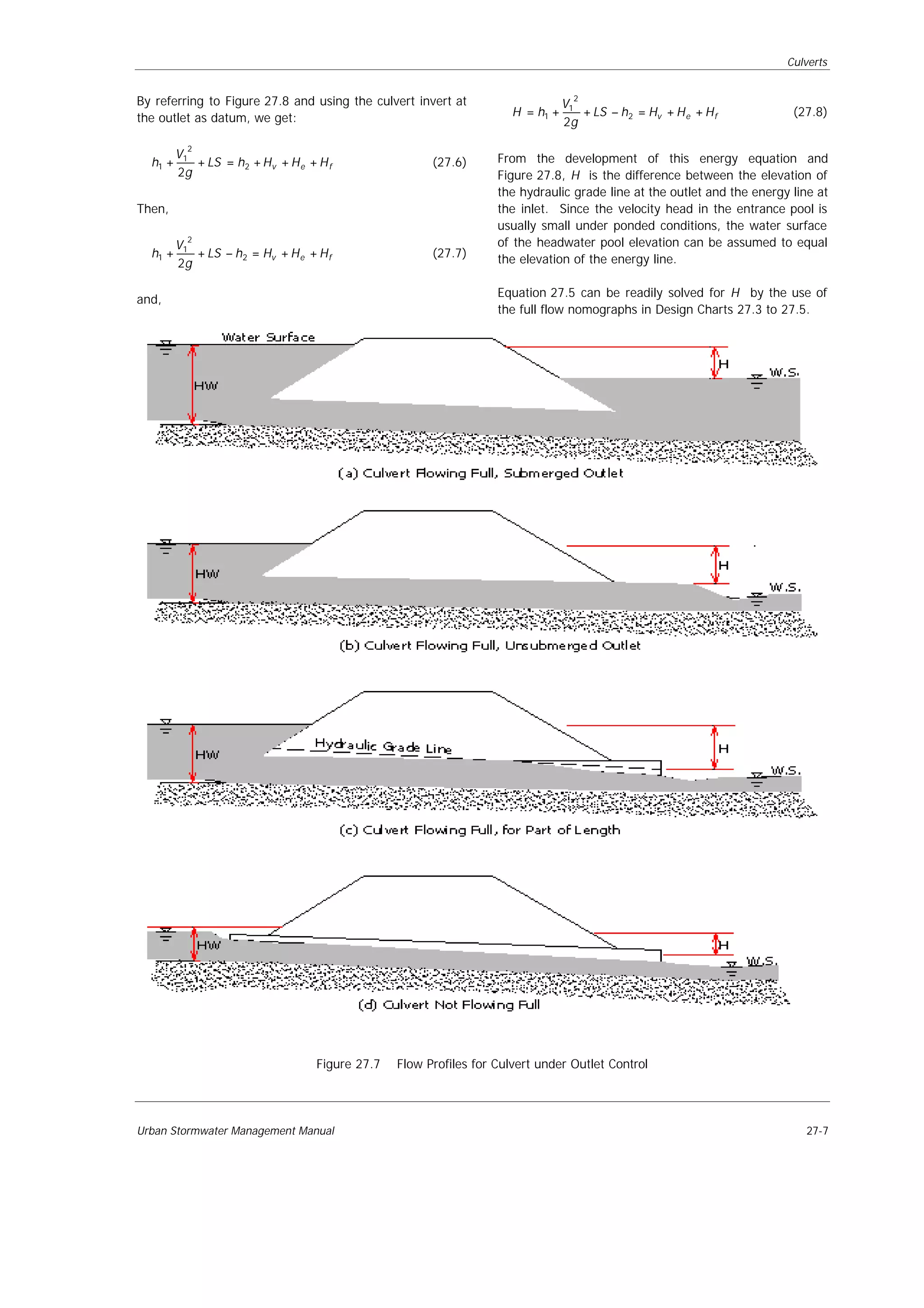 Culverts

By referring to Figure 27.8 and using the culvert invert at the outlet as datum, we get:

$h_1 + \frac{V_1^2}{2g} + LS = h_2 + H_v + H_e + H_f$ (27.6)

Then,

$h_1 + \frac{V_1^2}{2g} + LS - h_2 = H_v + H_e + H_f$ (27.7)

and,

$H = h_1 + \frac{V_1^2}{2g} + LS - h_2 = H_v + H_e + H_f$ (27.8)

From the development of this energy equation and Figure 27.8, $H$ is the difference between the elevation of the hydraulic grade line at the outlet and the energy line at the inlet. Since the velocity head in the entrance pool is usually small under ponded conditions, the water surface of the headwater pool elevation can be assumed to equal the elevation of the energy line.

Equation 27.5 can be readily solved for $H$ by the use of the full flow nomographs in Design Charts 27.3 to 27.5.

Water Surface
HW
H
W.S.
(a) Culvert Flowing Full, Submerged Outlet

HW
H
W.S.
(b) Culvert Flowing Full, Unsubmerged Outlet

HW
Hydraulic Grade Line
H
W.S.
(c) Culvert Flowing Full, for Part of Length

HW
H
W.S.
(d) Culvert Not Flowing Full

Figure 27.7 Flow Profiles for Culvert under Outlet Control

Urban Stormwater Management Manual 27-7