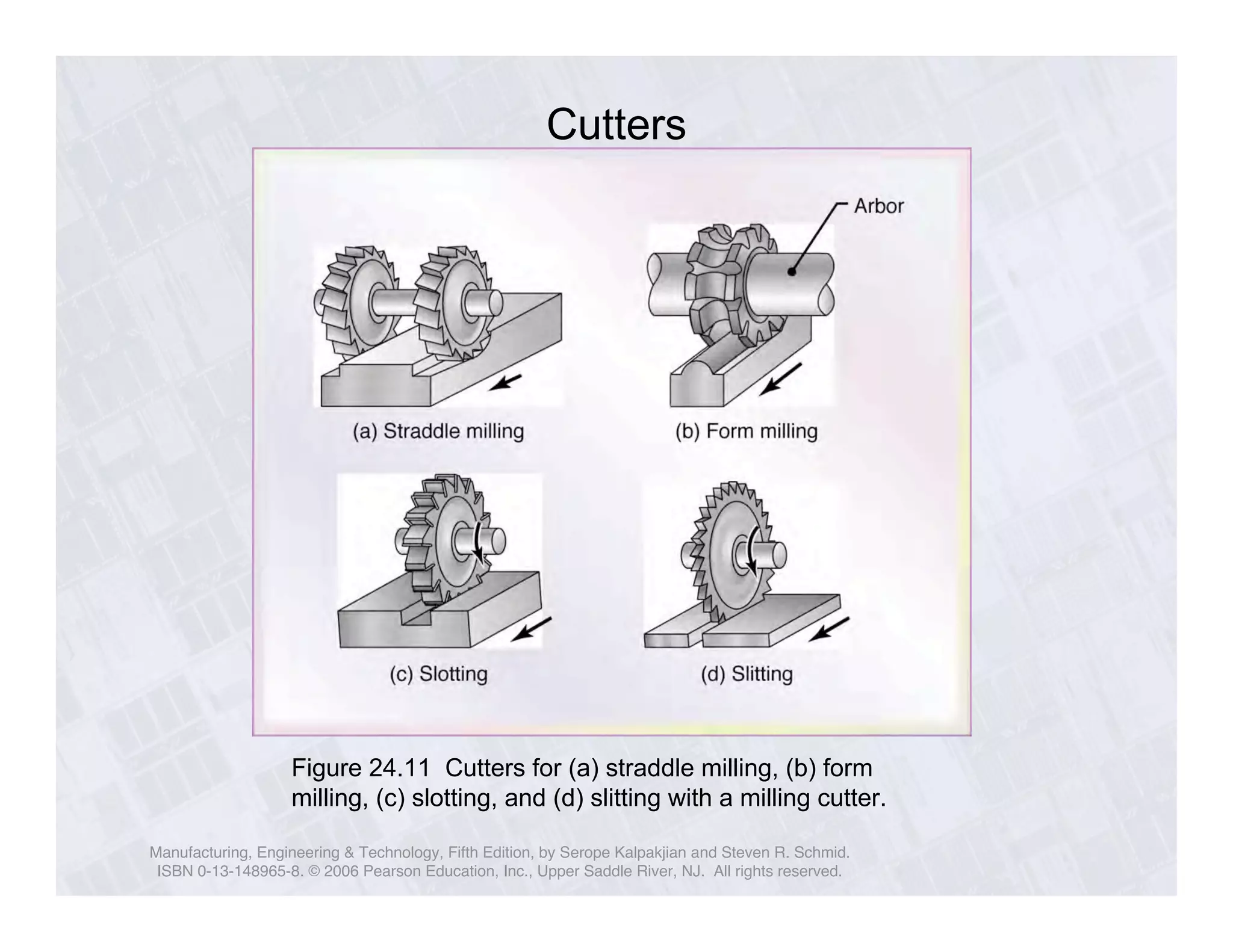 Cutters

Arbor

(a) Straddle milling

(b) Form milling

(c) Slotting

(d) Slitting

Figure 24.11 Cutters for (a) straddle milling, (b) form milling, (c) slotting, and (d) slitting with a milling cutter.

Manufacturing, Engineering & Technology, Fifth Edition, by Serope Kalpakjian and Steven R. Schmid. ISBN 0-13-148965-8. © 2006 Pearson Education, Inc., Upper Saddle River, NJ. All rights reserved.