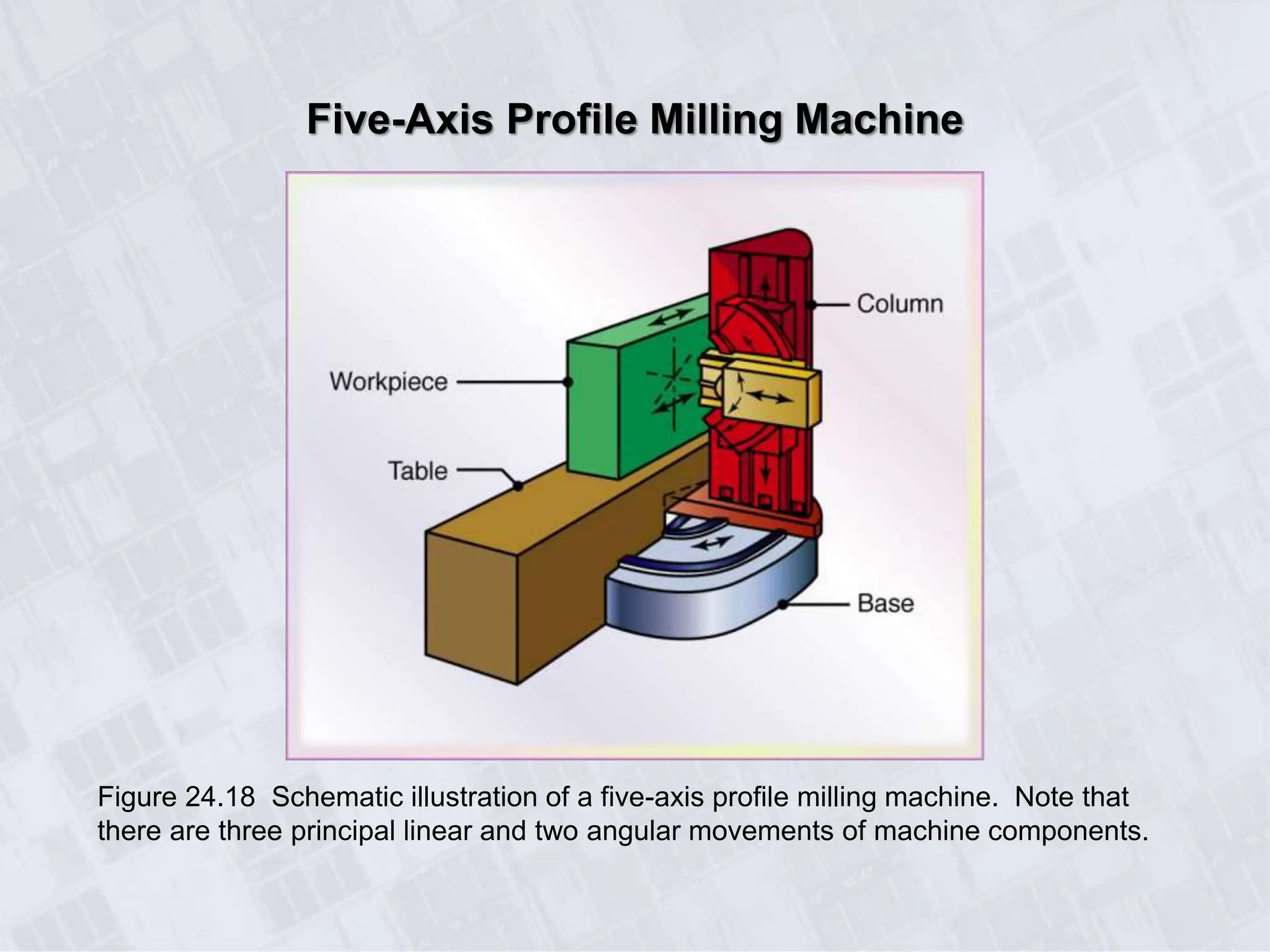 Five-Axis Profile Milling Machine

Column

Workpiece

Table

Base

Figure 24.18 Schematic illustration of a five-axis profile milling machine. Note that there are three principal linear and two angular movements of machine components.