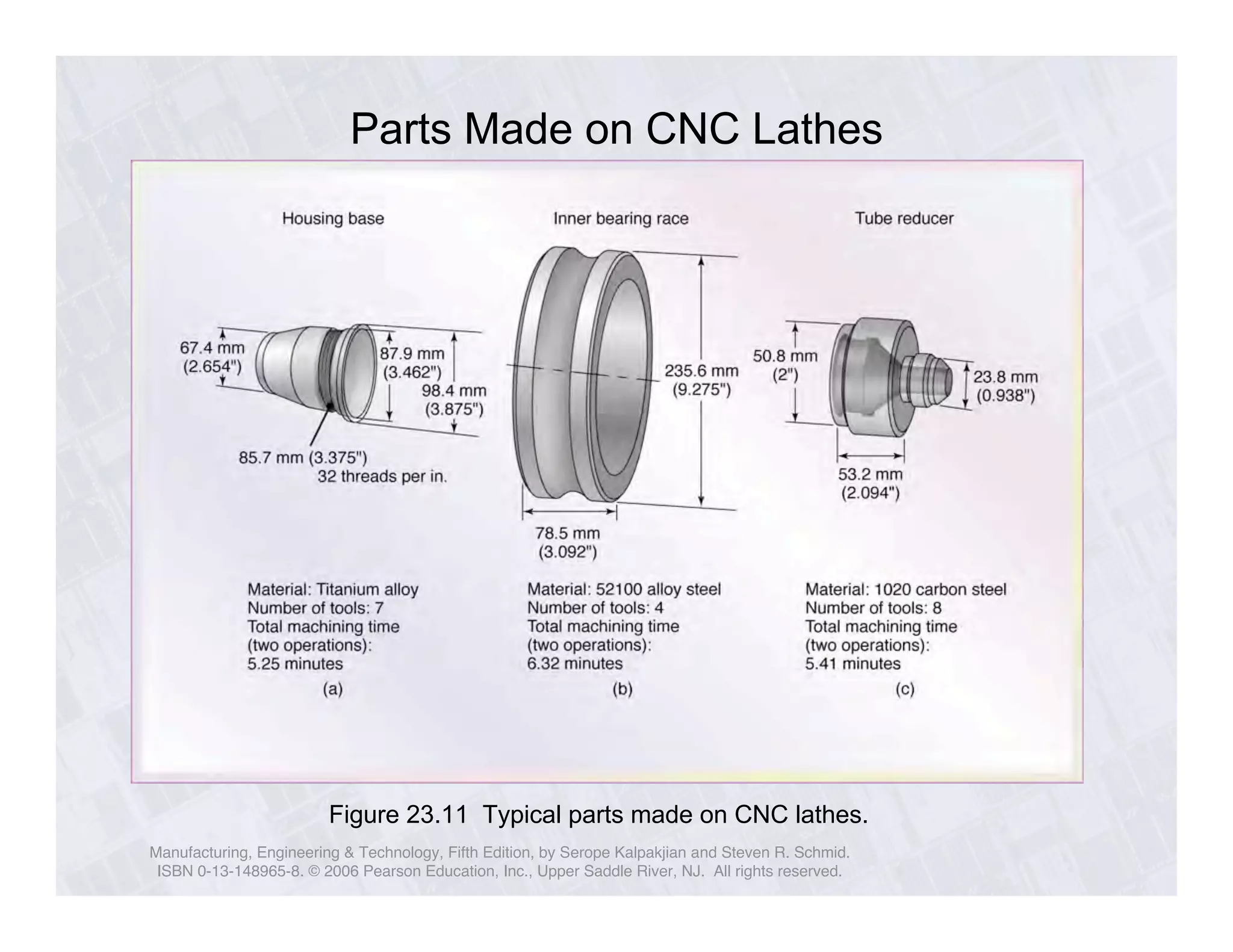 Parts Made on CNC Lathes

Housing base

67.4 mm (2.654")

87.9 mm (3.462")

98.4 mm (3.875")

85.7 mm (3.375") 32 threads per in.

Material: Titanium alloy
Number of tools: 7
Total machining time (two operations): 5.25 minutes

(a)

Inner bearing race

235.6 mm (9.275")

78.5 mm (3.092")

Material: 52100 alloy steel
Number of tools: 4
Total machining time (two operations): 6.32 minutes

(b)

Tube reducer

50.8 mm (2")

23.8 mm (0.938")

53.2 mm (2.094")

Material: 1020 carbon steel
Number of tools: 8
Total machining time (two operations): 5.41 minutes

(c)

Figure 23.11 Typical parts made on CNC lathes.

Manufacturing, Engineering & Technology, Fifth Edition, by Serope Kalpakjian and Steven R. Schmid.
ISBN 0-13-148965-8. © 2006 Pearson Education, Inc., Upper Saddle River, NJ. All rights reserved.