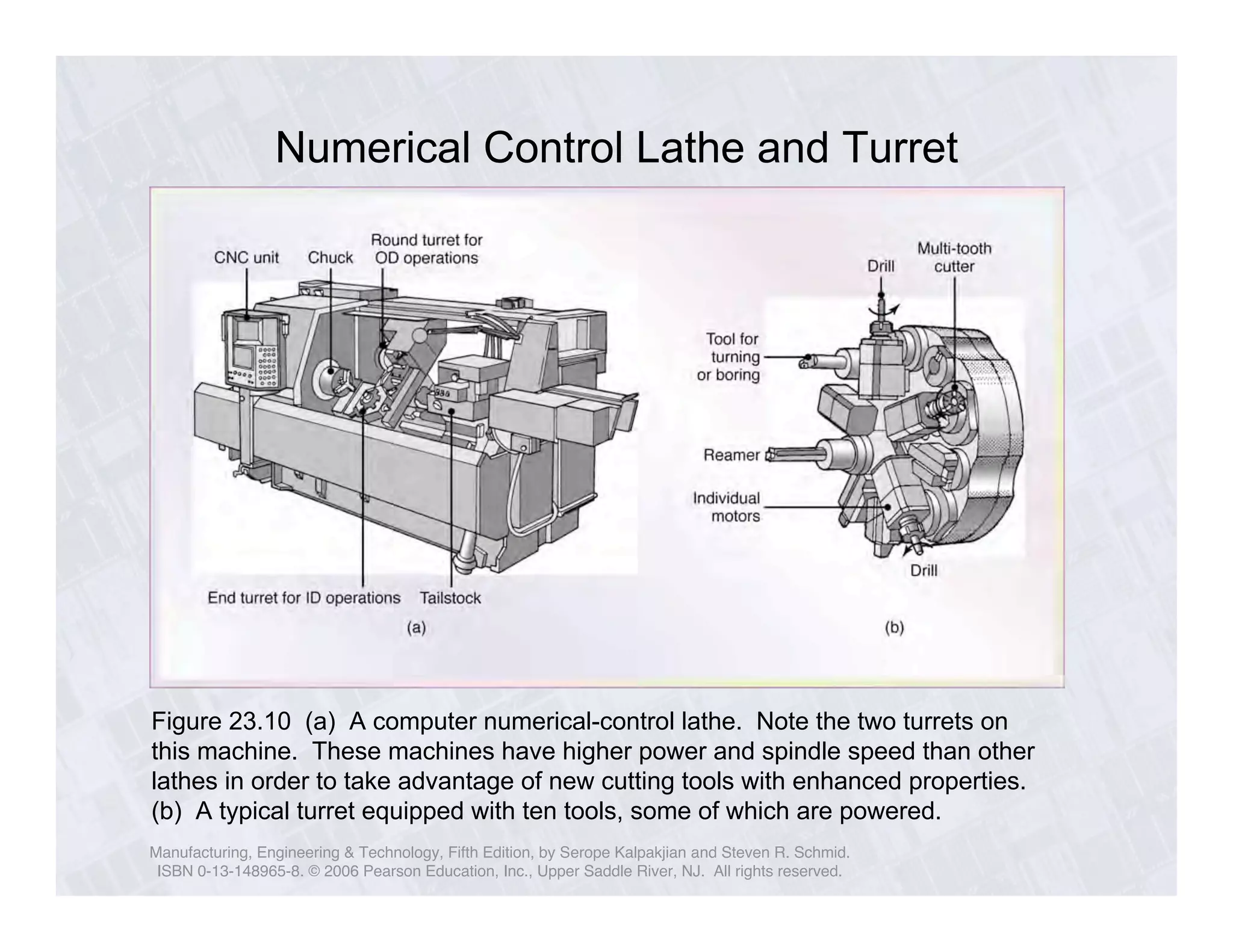 Numerical Control Lathe and Turret

CNC unit

Chuck

Round turret for OD operations

End turret for ID operations

Tailstock

(a)

Drill

Multi-tooth cutter

Tool for turning or boring

Reamer

Individual motors

Drill

(b)

Figure 23.10 (a) A computer numerical-control lathe. Note the two turrets on this machine. These machines have higher power and spindle speed than other lathes in order to take advantage of new cutting tools with enhanced properties. (b) A typical turret equipped with ten tools, some of which are powered.

Manufacturing, Engineering & Technology, Fifth Edition, by Serope Kalpakjian and Steven R. Schmid. ISBN 0-13-148965-8. © 2006 Pearson Education, Inc., Upper Saddle River, NJ. All rights reserved.