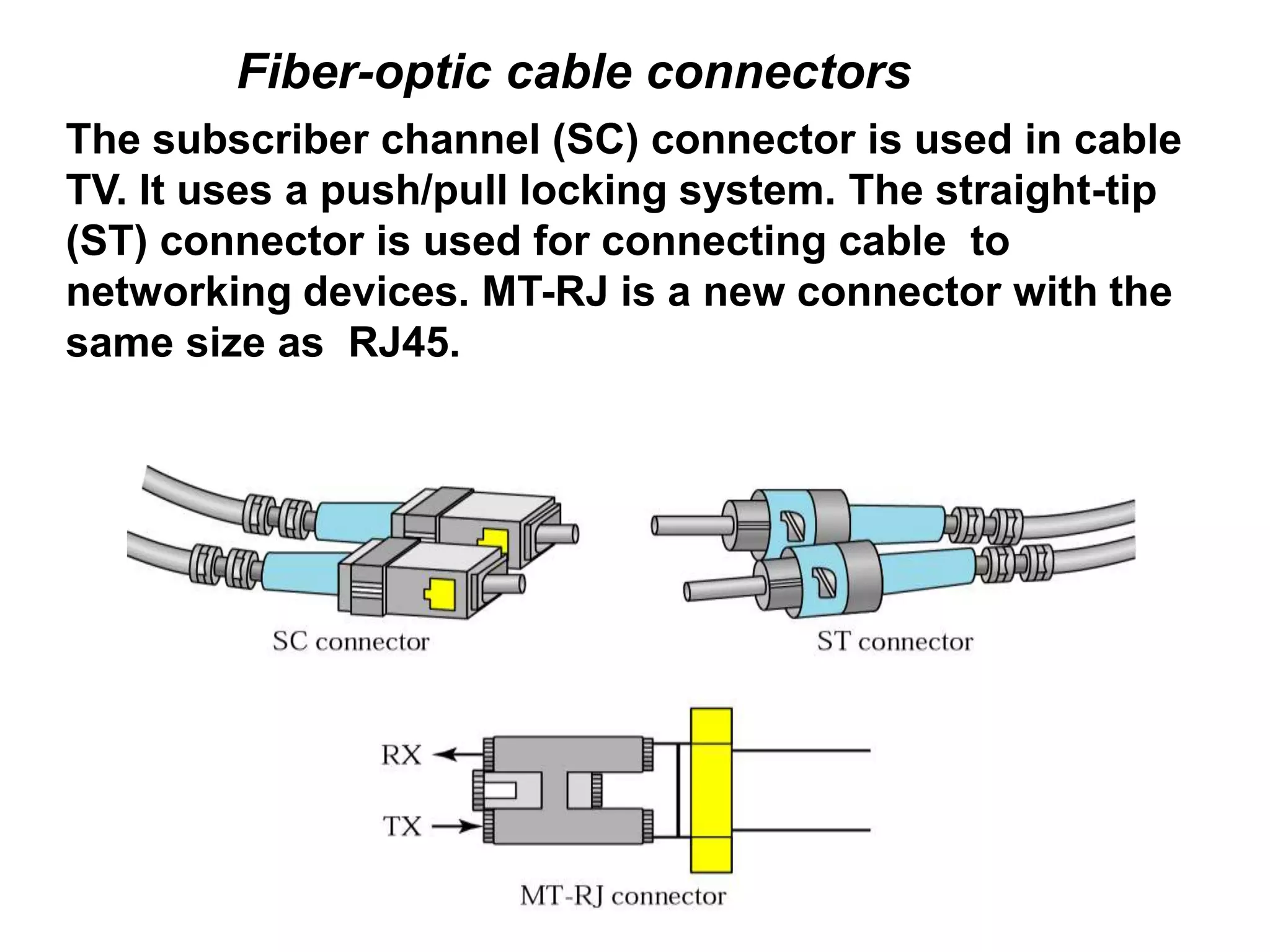 Fiber-optic cable connectors

The subscriber channel (SC) connector is used in cable TV. It uses a push/pull locking system. The straight-tip (ST) connector is used for connecting cable to networking devices. MT-RJ is a new connector with the same size as RJ45.

SC connector

ST connector

RX

TX

MT-RJ connector