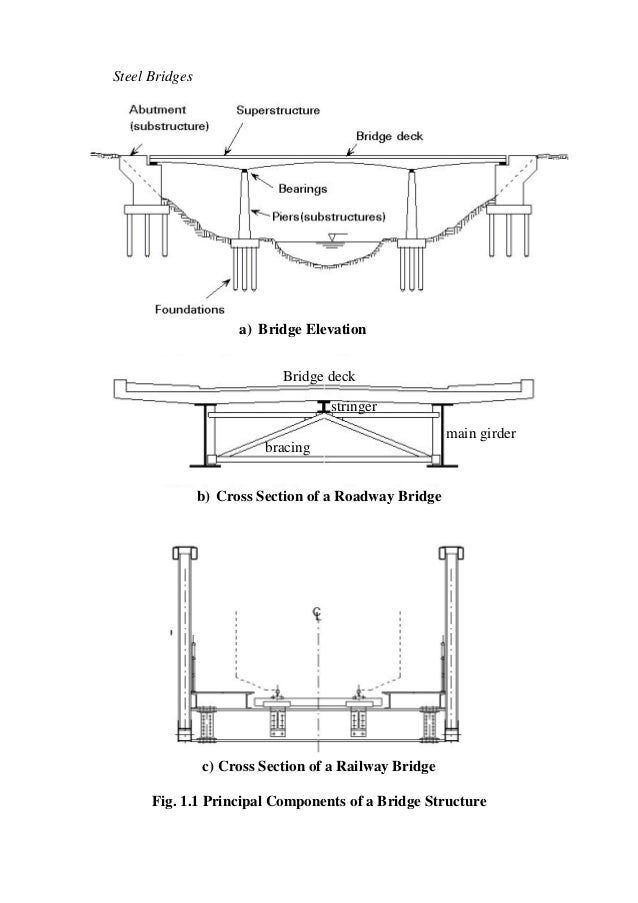 Steel Bridges

Abutment (substructure)

Superstructure

Bridge deck

Bearings

Piers(substructures)

Foundations

a) Bridge Elevation

Bridge deck

stringer

main girder

bracing

b) Cross Section of a Roadway Bridge

℄

c) Cross Section of a Railway Bridge

Fig. 1.1 Principal Components of a Bridge Structure