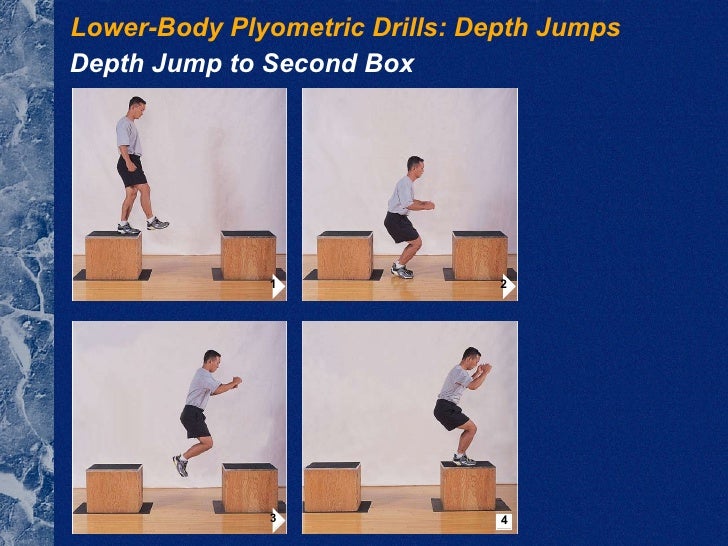 Lower-Body Plyometric Drills: Depth Jumps
Depth Jump to Second Box

1

2

3

4