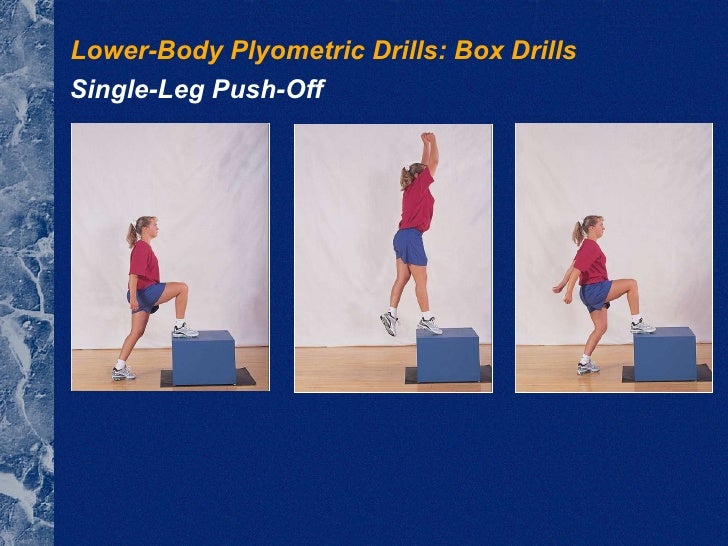 Lower-Body Plyometric Drills: Box Drills

Single-Leg Push-Off