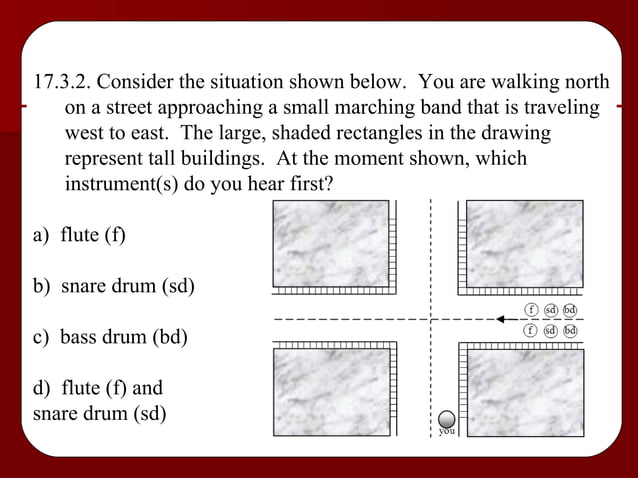 17.3.2. Consider the situation shown below. You are walking north on a street approaching a small marching band that is traveling west to east. The large, shaded rectangles in the drawing represent tall buildings. At the moment shown, which instrument(s) do you hear first?

a) flute (f)

b) snare drum (sd)

c) bass drum (bd)

d) flute (f) and snare drum (sd)

f sd bd
f sd bd
you