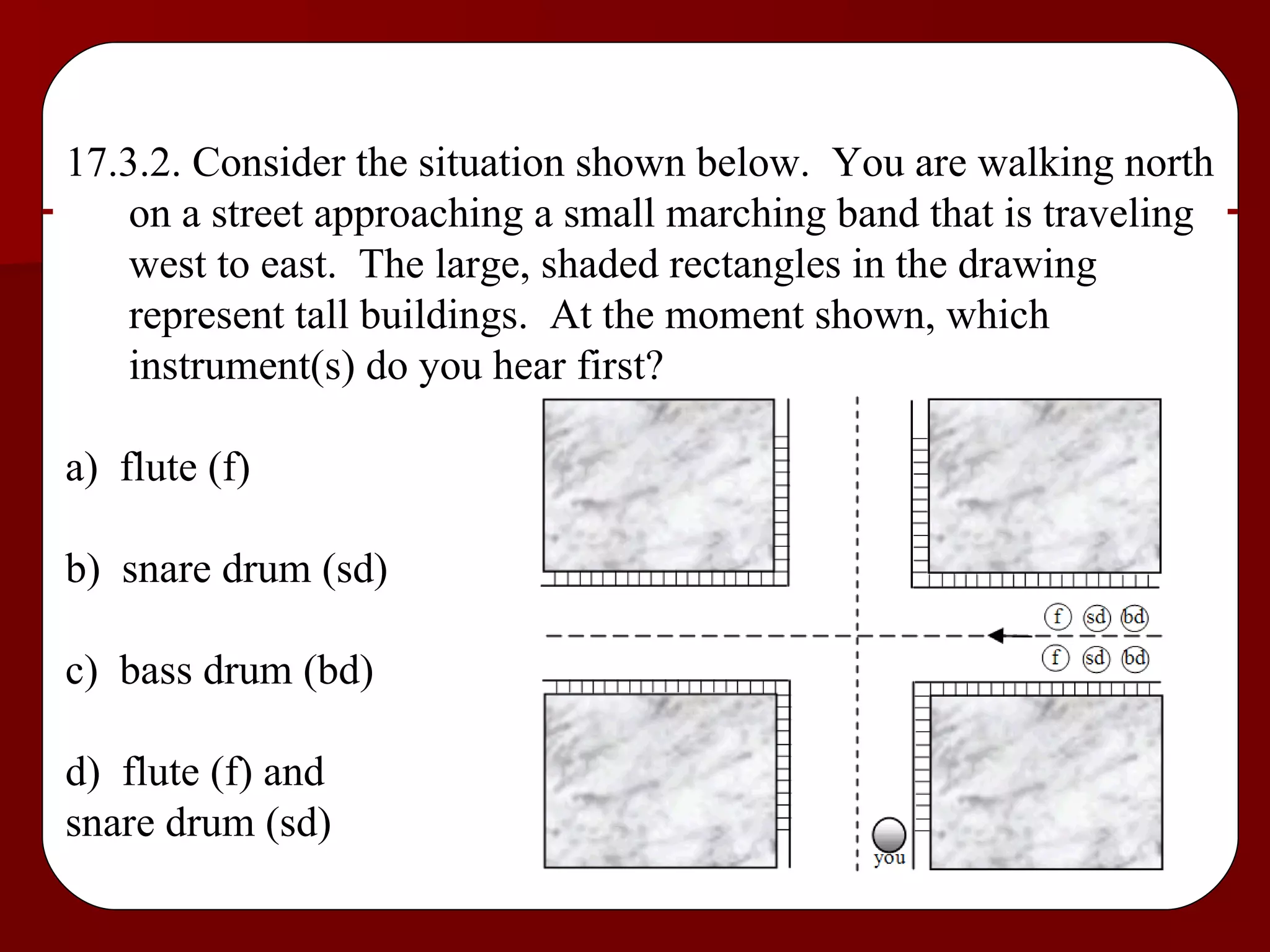 17.3.2. Consider the situation shown below. You are walking north on a street approaching a small marching band that is traveling west to east. The large, shaded rectangles in the drawing represent tall buildings. At the moment shown, which instrument(s) do you hear first?

a) flute (f)

b) snare drum (sd)

c) bass drum (bd)

d) flute (f) and snare drum (sd)

f sd bd
f sd bd
you