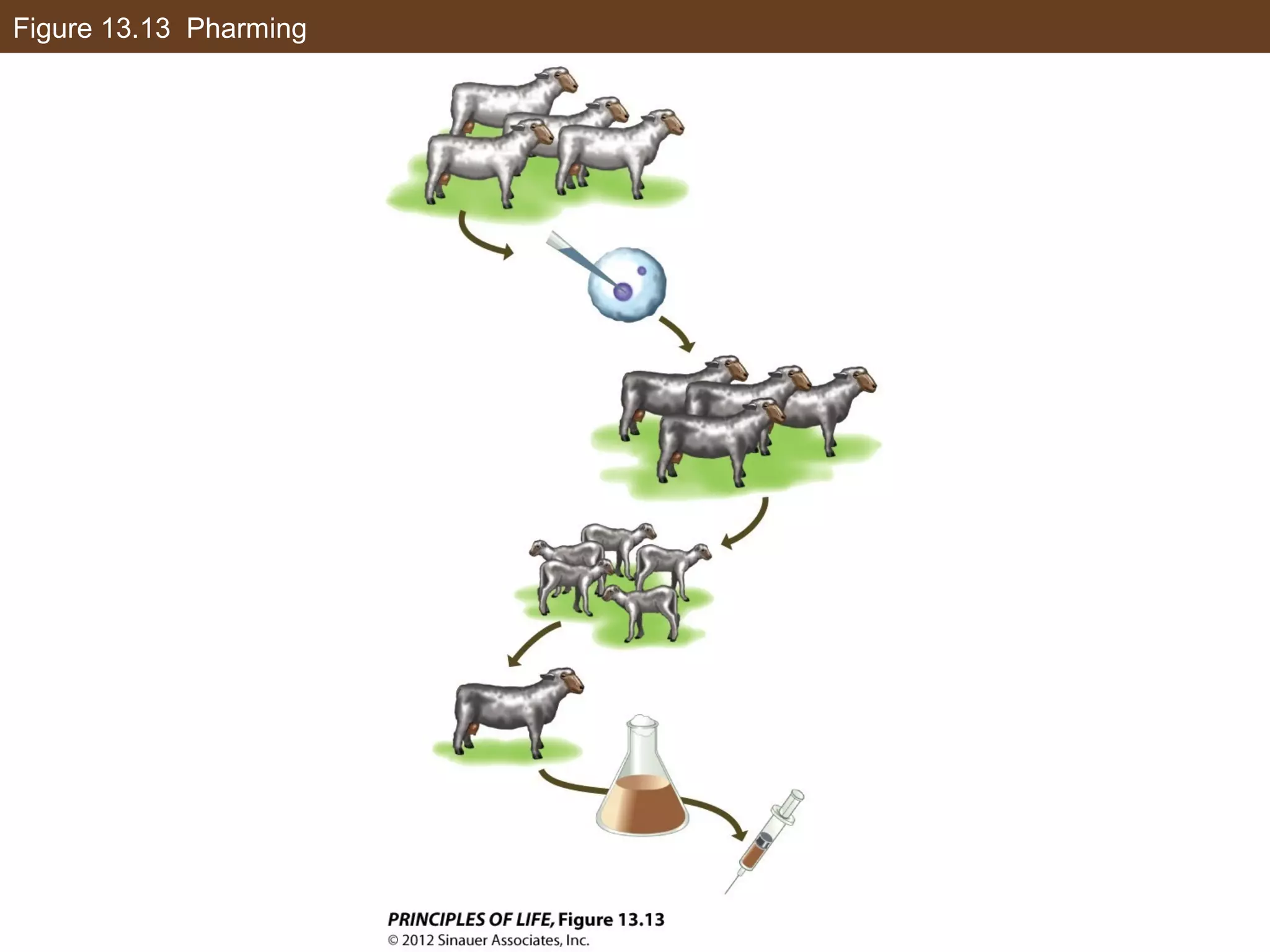 Figure 13.13 Pharming

PRINCIPLES OF LIFE, Figure 13.13
© 2012 Sinauer Associates, Inc.