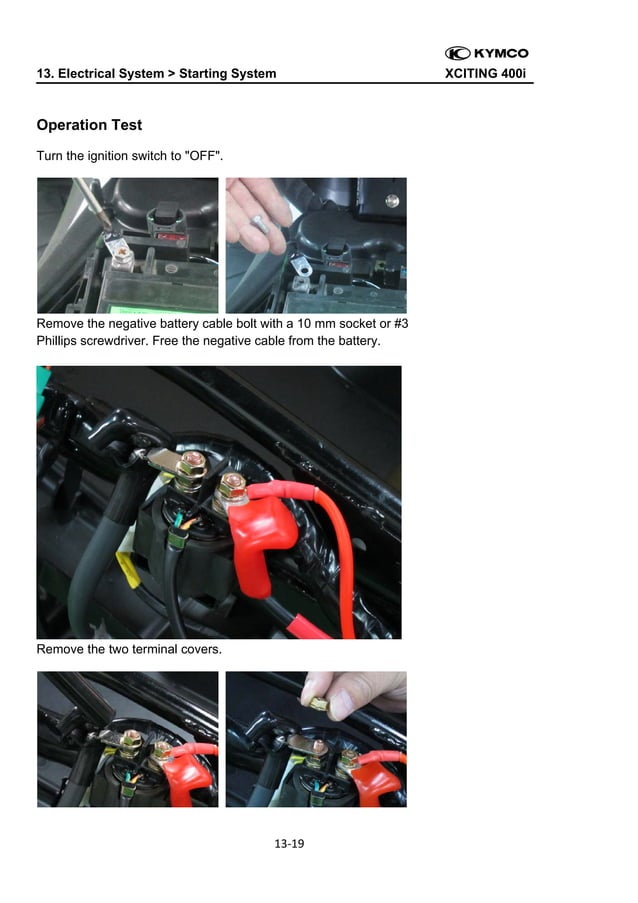 KYMCO

13. Electrical System > Starting System

XCITING 400i

Operation Test

Turn the ignition switch to "OFF".

Remove the negative battery cable bolt with a 10 mm socket or #3 Phillips screwdriver. Free the negative cable from the battery.

Remove the two terminal covers.

13-19