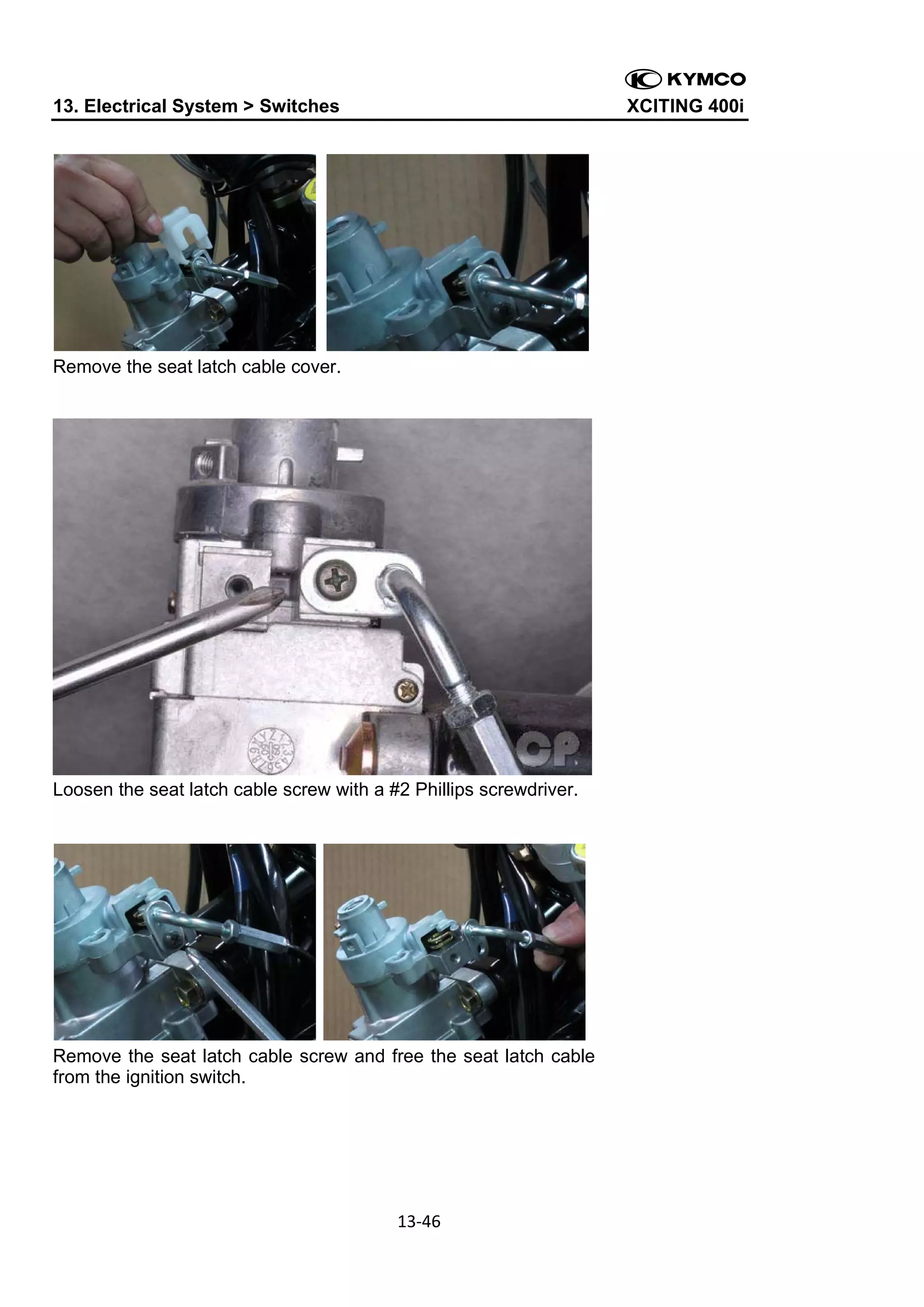 KYMCO
13. Electrical System > Switches XCITING 400i

Remove the seat latch cable cover.

CP

Loosen the seat latch cable screw with a #2 Phillips screwdriver.

Remove the seat latch cable screw and free the seat latch cable from the ignition switch.

13-46