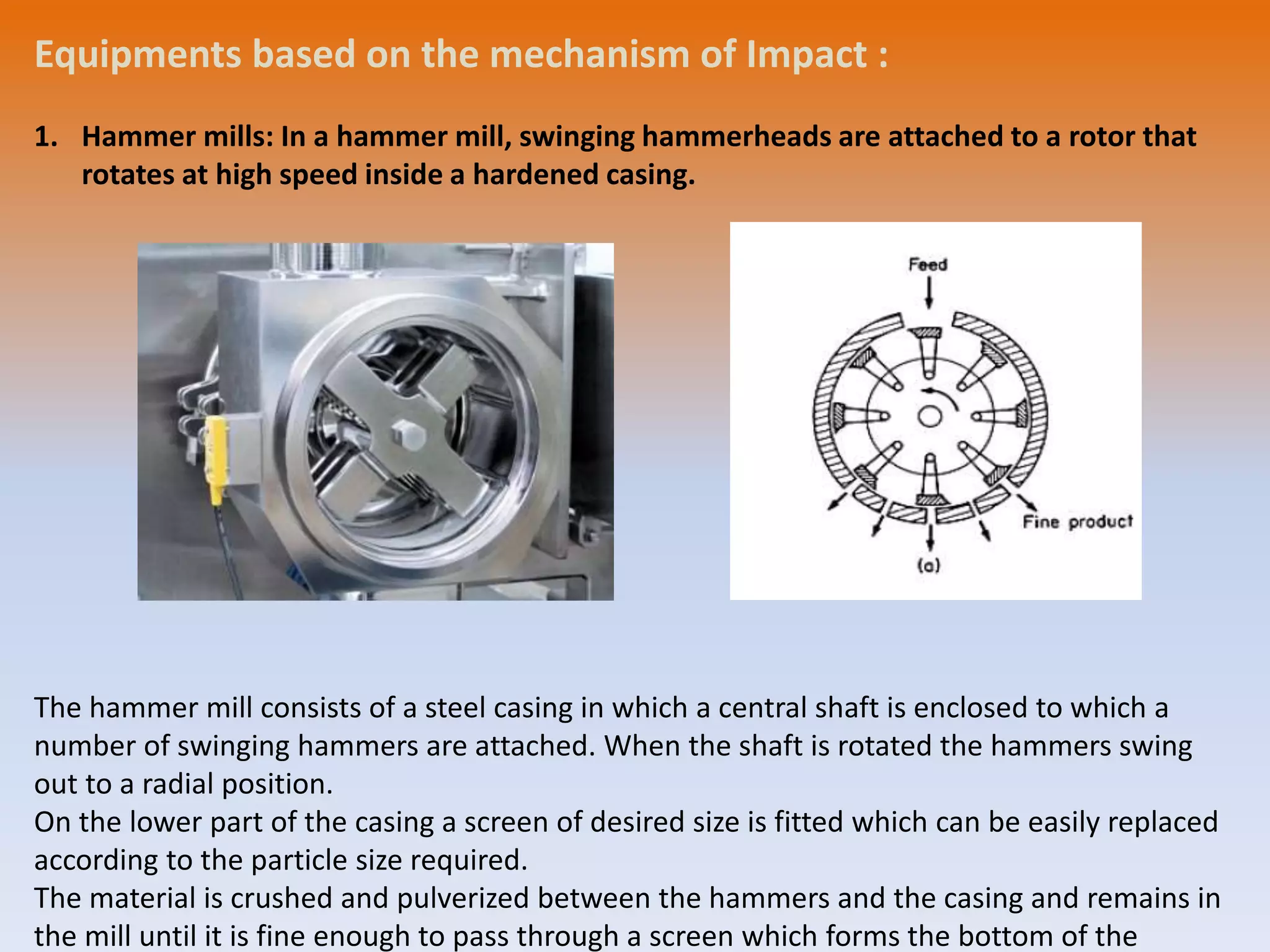 Equipments based on the mechanism of Impact :

1. Hammer mills: In a hammer mill, swinging hammerheads are attached to a rotor that rotates at high speed inside a hardened casing.

Feed

Fine product

(a)

The hammer mill consists of a steel casing in which a central shaft is enclosed to which a number of swinging hammers are attached. When the shaft is rotated the hammers swing out to a radial position.
On the lower part of the casing a screen of desired size is fitted which can be easily replaced according to the particle size required.
The material is crushed and pulverized between the hammers and the casing and remains in the mill until it is fine enough to pass through a screen which forms the bottom of the