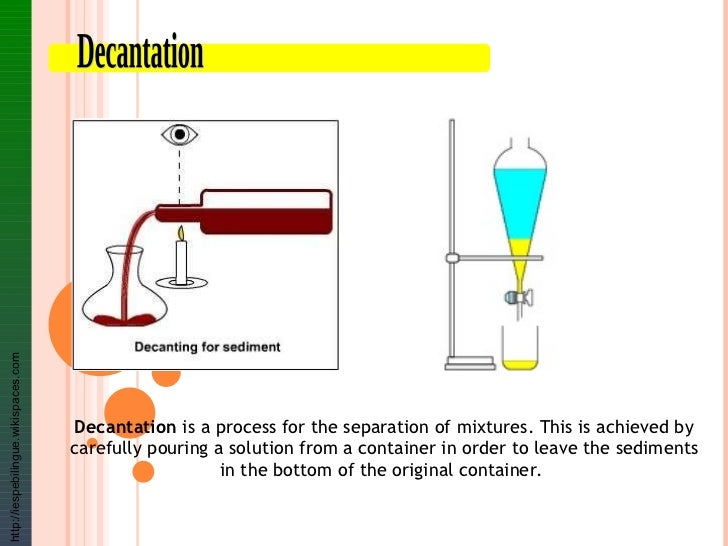 Decantation

Decanting for sediment

Decantation is a process for the separation of mixtures. This is achieved by carefully pouring a solution from a container in order to leave the sediments in the bottom of the original container.

http://iespebilingue.wikispaces.com