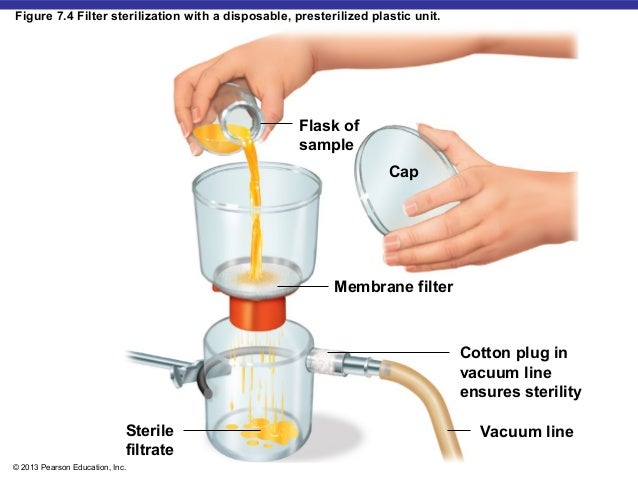 Figure 7.4 Filter sterilization with a disposable, presterilized plastic unit.

Flask of sample

Cap

Membrane filter

Cotton plug in vacuum line ensures sterility

Sterile filtrate

Vacuum line

© 2013 Pearson Education, Inc.