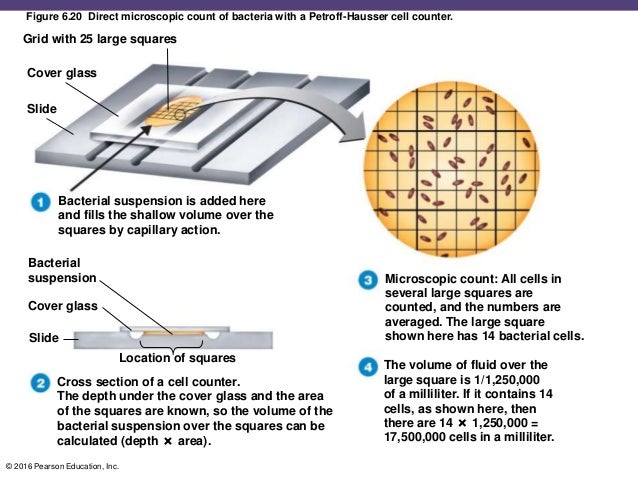 Figure 6.20 Direct microscopic count of bacteria with a Petroff-Hausser cell counter.

Grid with 25 large squares

Cover glass

Slide

1 Bacterial suspension is added here and fills the shallow volume over the squares by capillary action.

Bacterial suspension

Cover glass

Slide

Location of squares

2 Cross section of a cell counter. The depth under the cover glass and the area of the squares are known, so the volume of the bacterial suspension over the squares can be calculated (depth × area).

3 Microscopic count: All cells in several large squares are counted, and the numbers are averaged. The large square shown here has 14 bacterial cells.

4 The volume of fluid over the large square is 1/1,250,000 of a milliliter. If it contains 14 cells, as shown here, then there are 14 × 1,250,000 = 17,500,000 cells in a milliliter.

© 2016 Pearson Education, Inc.