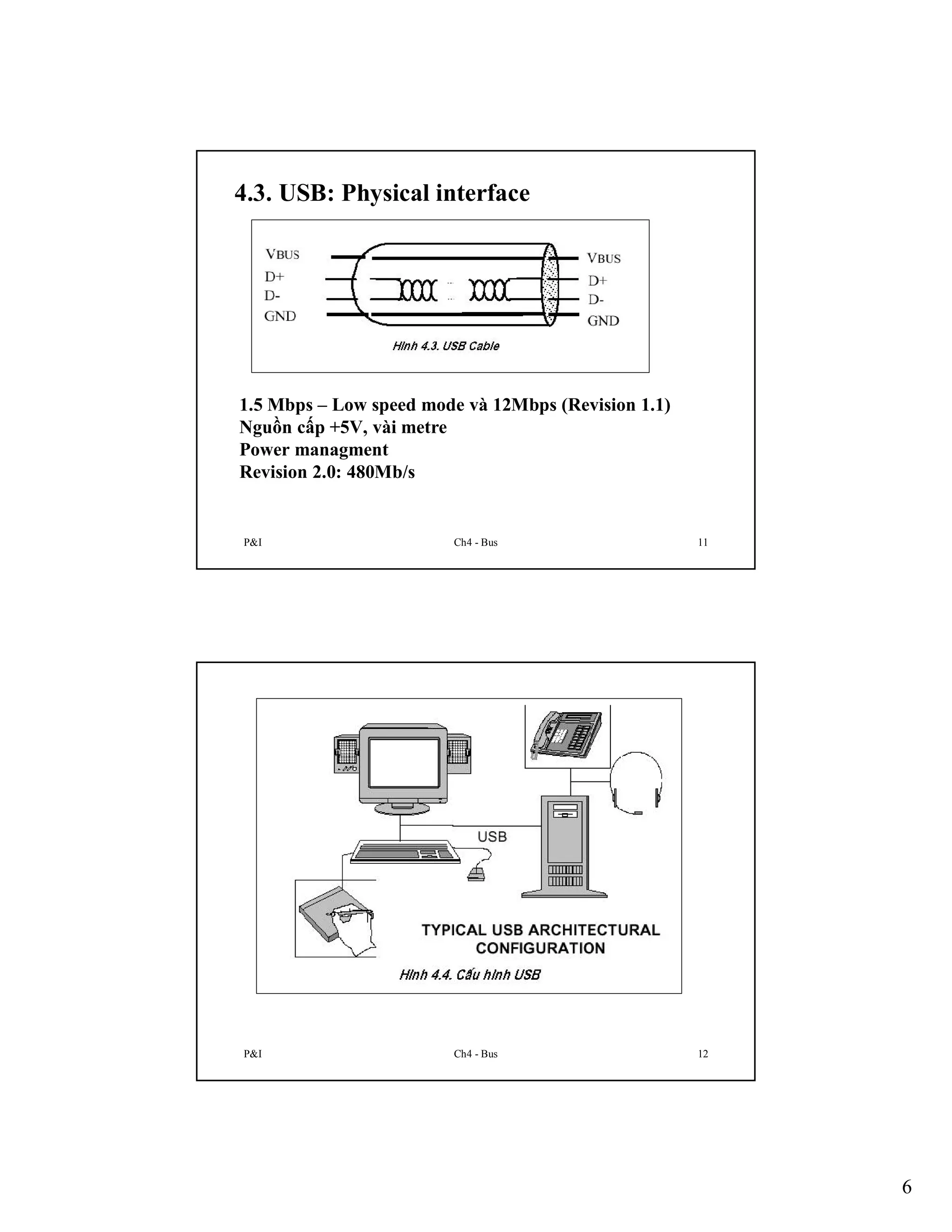 4.3. USB: Physical interface

VBUS
D+
D-
GND

VBUS
D+
D-
GND

Hình 4.3. USB Cable

1.5 Mbps – Low speed mode và 12Mbps (Revision 1.1)
Nguồn cấp +5V, vài metre
Power managment
Revision 2.0: 480Mb/s

P&I Ch4 - Bus 11

USB

TYPICAL USB ARCHITECTURAL CONFIGURATION

Hình 4.4. Cấu hình USB

P&I Ch4 - Bus 12

6