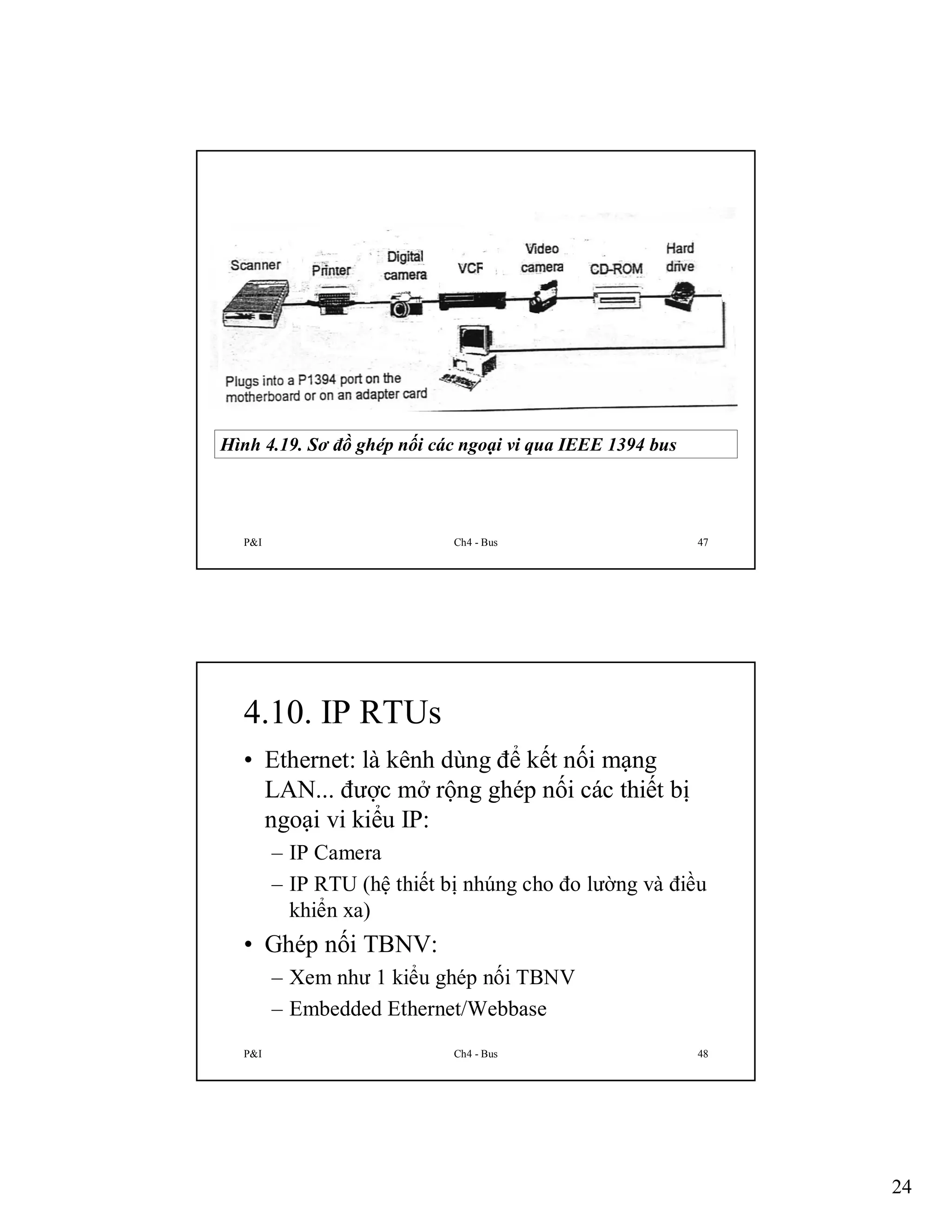 Scanner
Printer
Digital camera
VCF
Video camera
CD-ROM
Hard drive

Plugs into a P1394 port on the motherboard or on an adapter card

Hình 4.19. Sơ đồ ghép nối các ngoại vi qua IEEE 1394 bus

P&I
Ch4 - Bus
47

4.10. IP RTUs

• Ethernet: là kênh dùng để kết nối mạng LAN... được mở rộng ghép nối các thiết bị ngoại vi kiểu IP:
– IP Camera
– IP RTU (hệ thiết bị nhúng cho đo lường và điều khiển xa)
• Ghép nối TBNV:
– Xem như 1 kiểu ghép nối TBNV
– Embedded Ethernet/Webbase

P&I
Ch4 - Bus
48

24