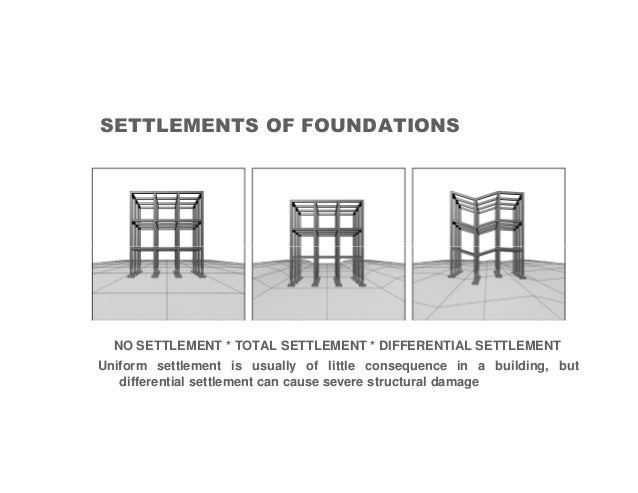 SETTLEMENTS OF FOUNDATIONS

NO SETTLEMENT * TOTAL SETTLEMENT * DIFFERENTIAL SETTLEMENT

Uniform settlement is usually of little consequence in a building, but differential settlement can cause severe structural damage