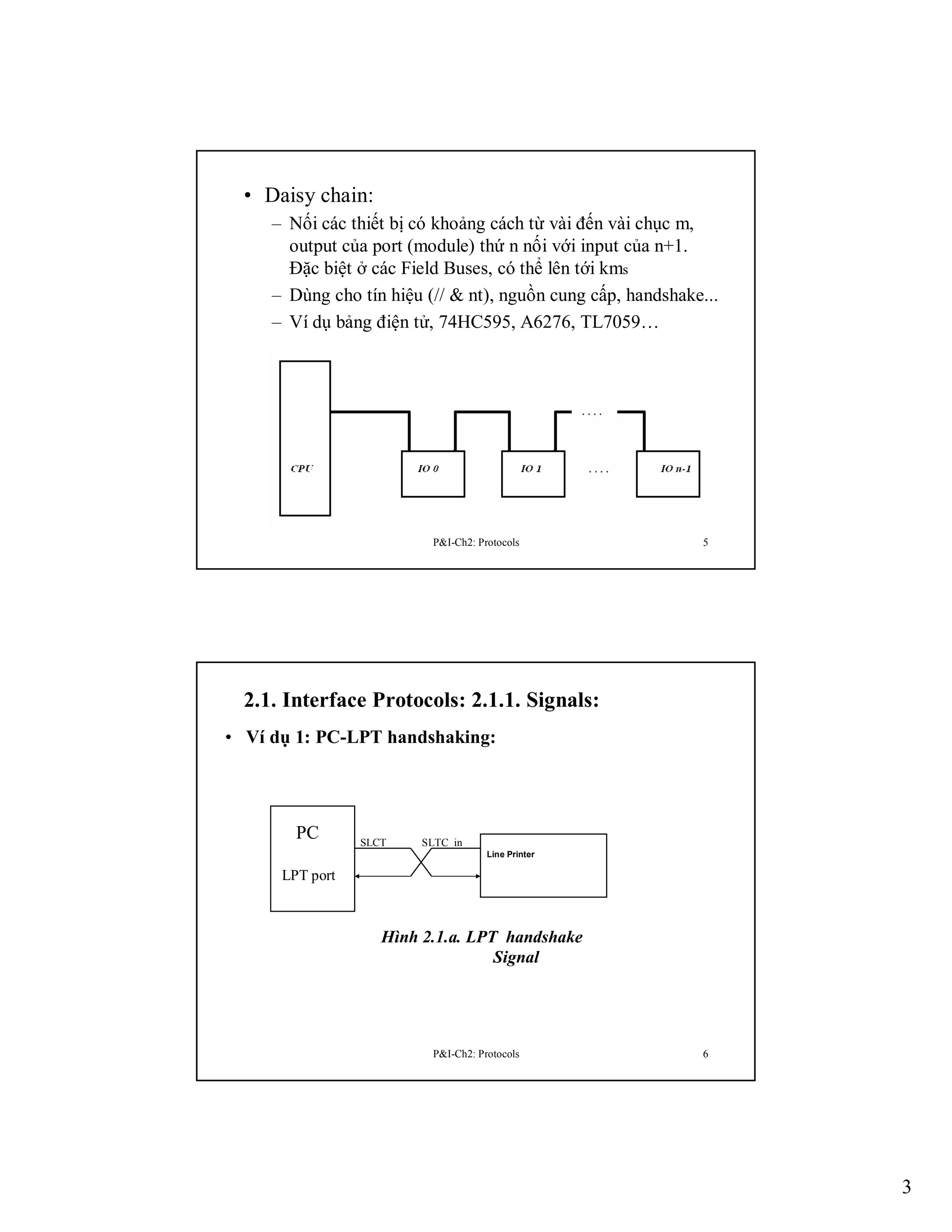 • Daisy chain:

– Nối các thiết bị có khoảng cách từ vài đến vài chục m, output của port (module) thứ n nối với input của n+1. Đặc biệt ở các Field Buses, có thể lên tới kms

– Dùng cho tín hiệu (// & nt), nguồn cung cấp, handshake...

– Ví dụ bảng điện tử, 74HC595, A6276, TL7059…

....

CPU

IO 0

IO 1

....

IO n-1

P&I-Ch2: Protocols

5

2.1. Interface Protocols: 2.1.1. Signals:

• Ví dụ 1: PC-LPT handshaking:

PC

LPT port

SLCT

SLTC in

Line Printer

Hình 2.1.a. LPT handshake Signal

P&I-Ch2: Protocols

6

3