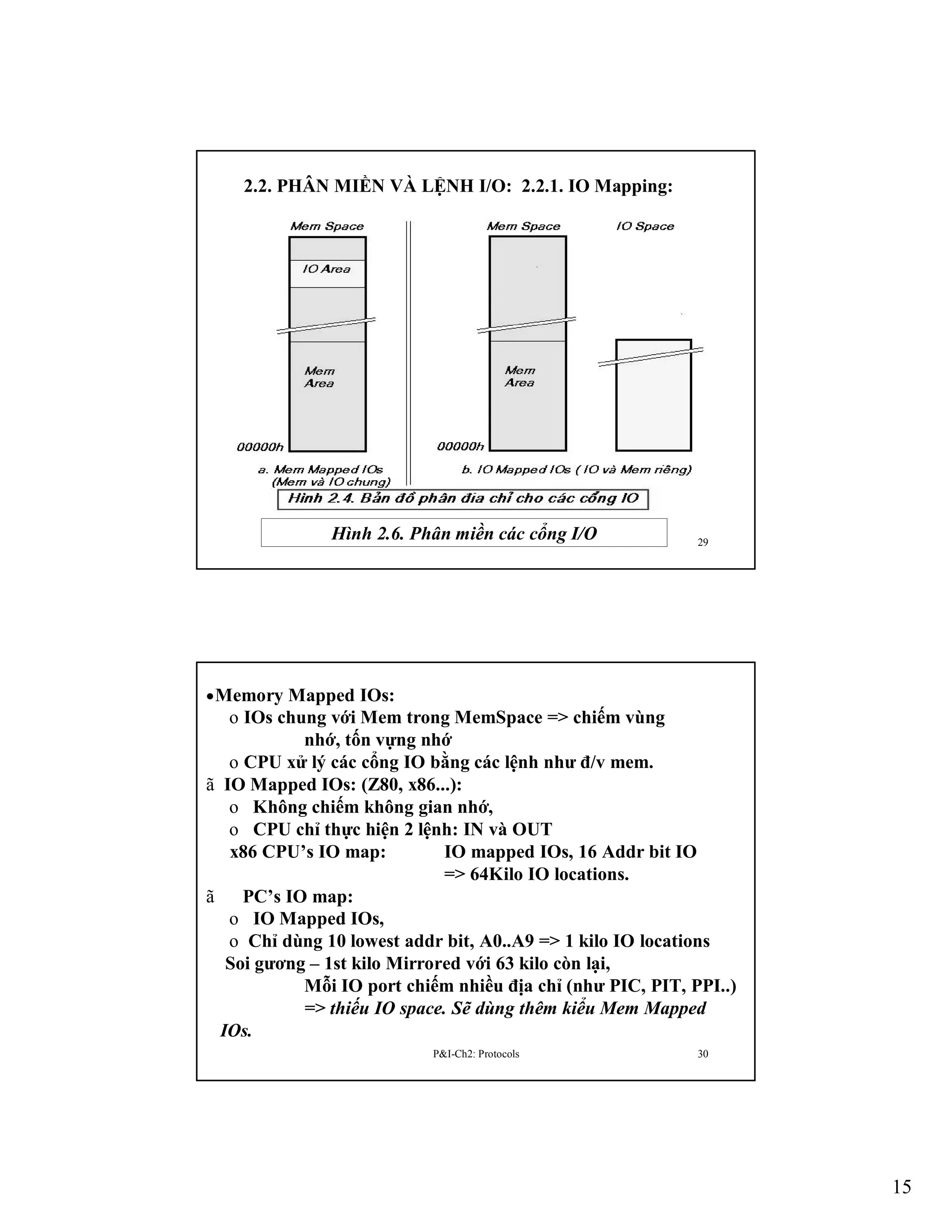 2.2. PHÂN MIỀN VÀ LỆNH I/O: 2.2.1. IO Mapping:

Mem Space

IO Area

Mem Area

00000h

a. Mem Mapped IOs (Mem và IO chung)

Mem Space

IO Space

Mem Area

00000h

b. IO Mapped IOs ( IO và Mem riêng)

Hình 2.4. Bản đồ phân địa chỉ cho các cổng IO

Hình 2.6. Phân miền các cổng I/O

29

•Memory Mapped IOs:
o IOs chung với Mem trong MemSpace => chiếm vùng nhớ, tốn vựng nhớ
o CPU xử lý các cổng IO bằng các lệnh như đ/v mem.
ã IO Mapped IOs: (Z80, x86...):
o Không chiếm không gian nhớ,
o CPU chỉ thực hiện 2 lệnh: IN và OUT
x86 CPU's IO map: IO mapped IOs, 16 Addr bit IO => 64Kilo IO locations.
ã PC's IO map:
o IO Mapped IOs,
o Chỉ dùng 10 lowest addr bit, A0..A9 => 1 kilo IO locations
Soi gương – 1st kilo Mirrored với 63 kilo còn lại,
Mỗi IO port chiếm nhiều địa chỉ (như PIC, PIT, PPI..)
=> thiếu IO space. Sẽ dùng thêm kiểu Mem Mapped IOs.

P&I-Ch2: Protocols

30

15