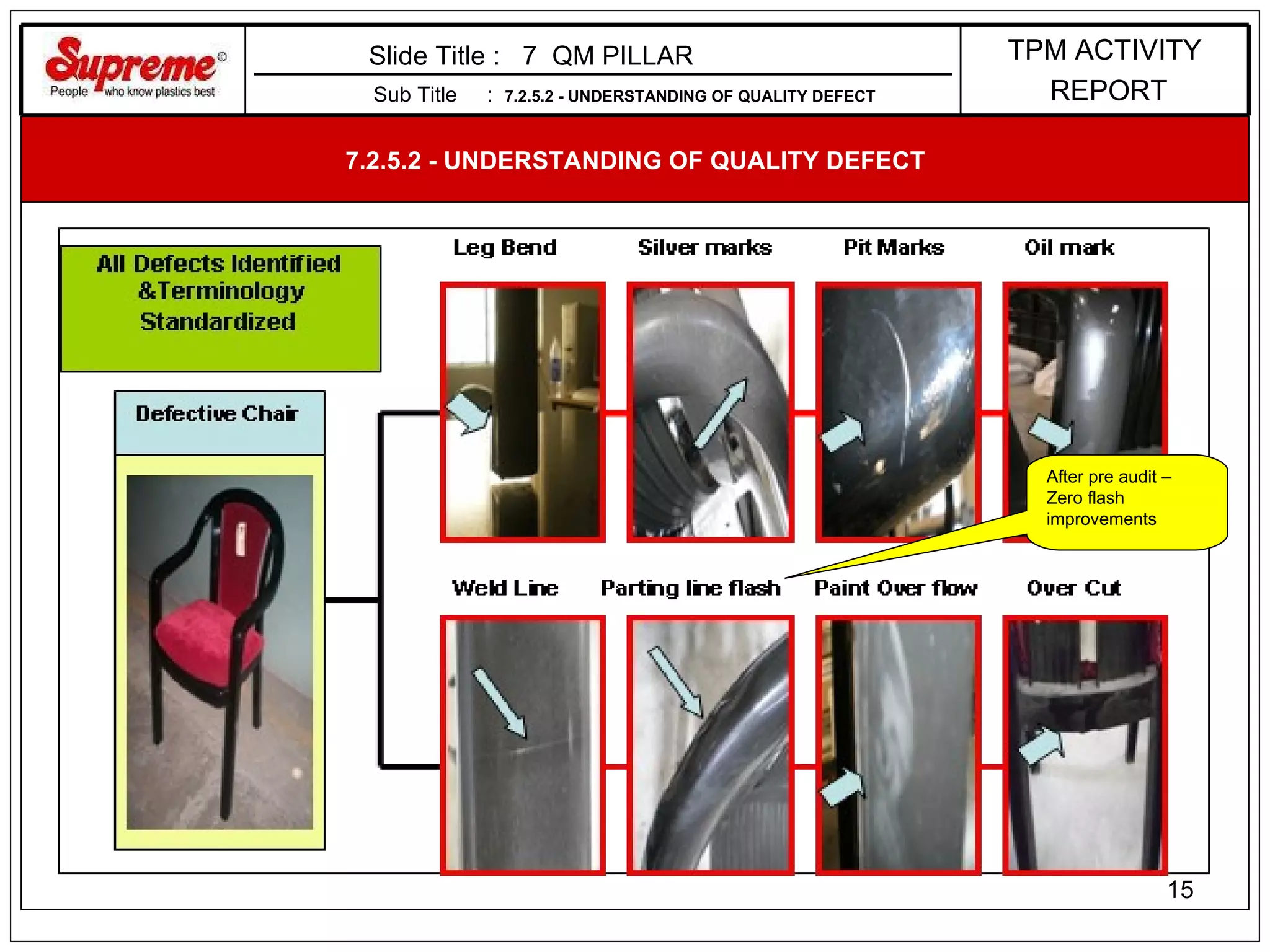 Supreme®
People who know plastics best

Slide Title : 7 QM PILLAR

Sub Title : 7.2.5.2 - UNDERSTANDING OF QUALITY DEFECT

TPM ACTIVITY REPORT

7.2.5.2 - UNDERSTANDING OF QUALITY DEFECT

All Defects Identified &Terminology Standardized

Defective Chair

Leg Bend

Silver marks

Pit Marks

Oil mark

After pre audit – Zero flash improvements

Weld Line

Parting line flash

Paint Over flow

Over Cut

15