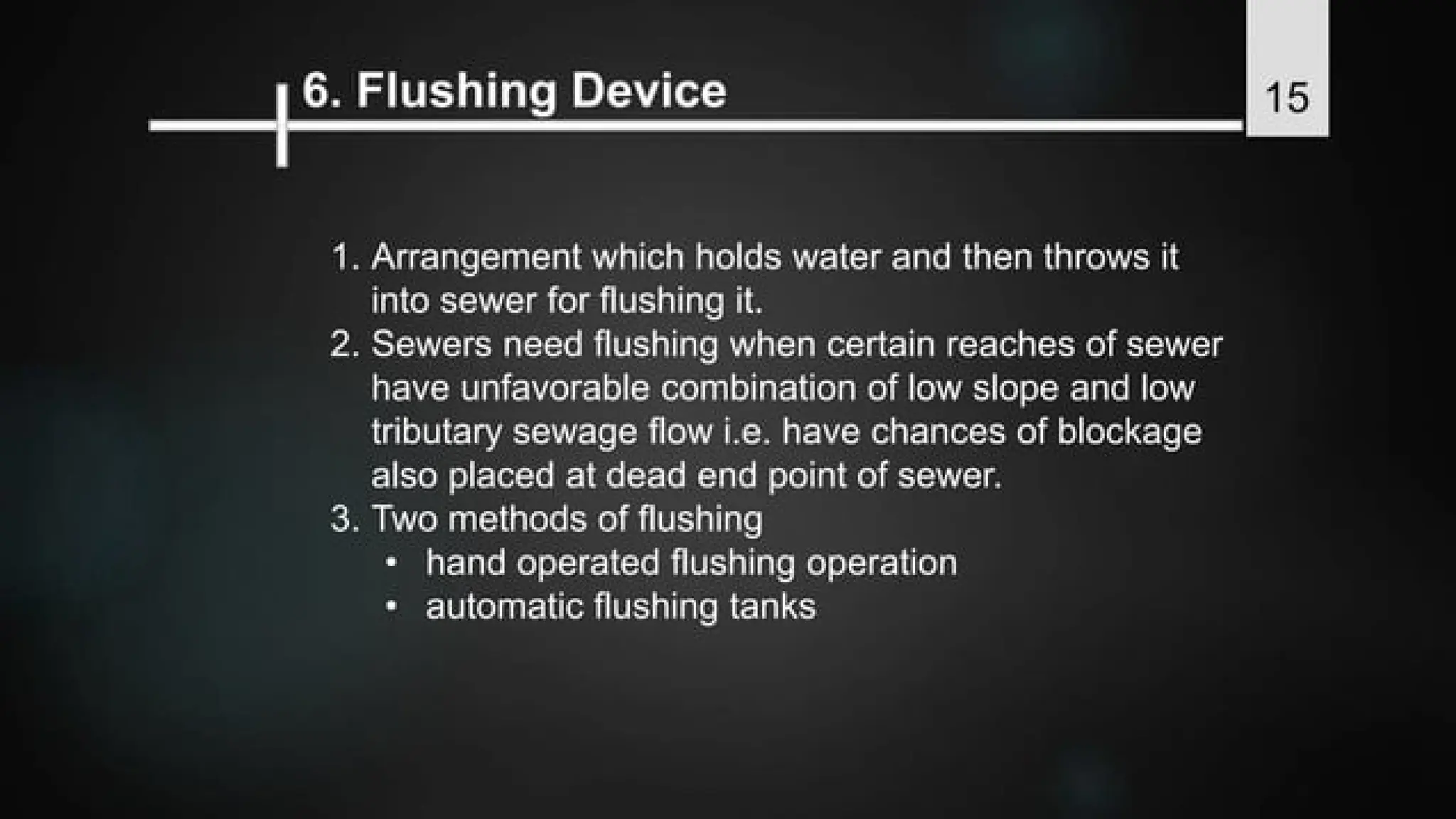 6. Flushing Device

15

1. Arrangement which holds water and then throws it into sewer for flushing it.
2. Sewers need flushing when certain reaches of sewer have unfavorable combination of low slope and low tributary sewage flow i.e. have chances of blockage also placed at dead end point of sewer.
3. Two methods of flushing
• hand operated flushing operation
• automatic flushing tanks