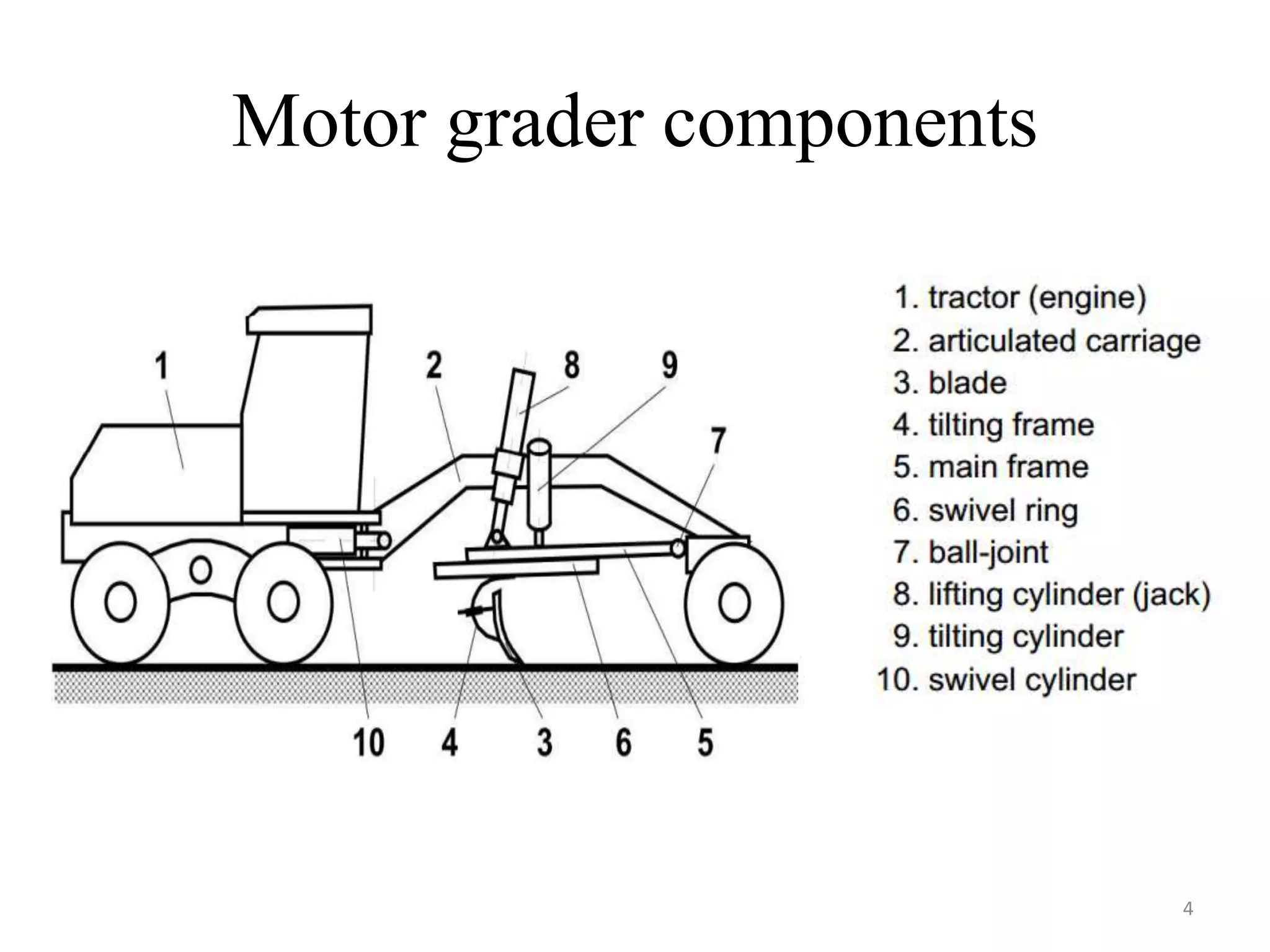 Motor grader components

1 2 8 9 7

10 4 3 6 5

1. tractor (engine)
2. articulated carriage
3. blade
4. tilting frame
5. main frame
6. swivel ring
7. ball-joint
8. lifting cylinder (jack)
9. tilting cylinder
10. swivel cylinder

4