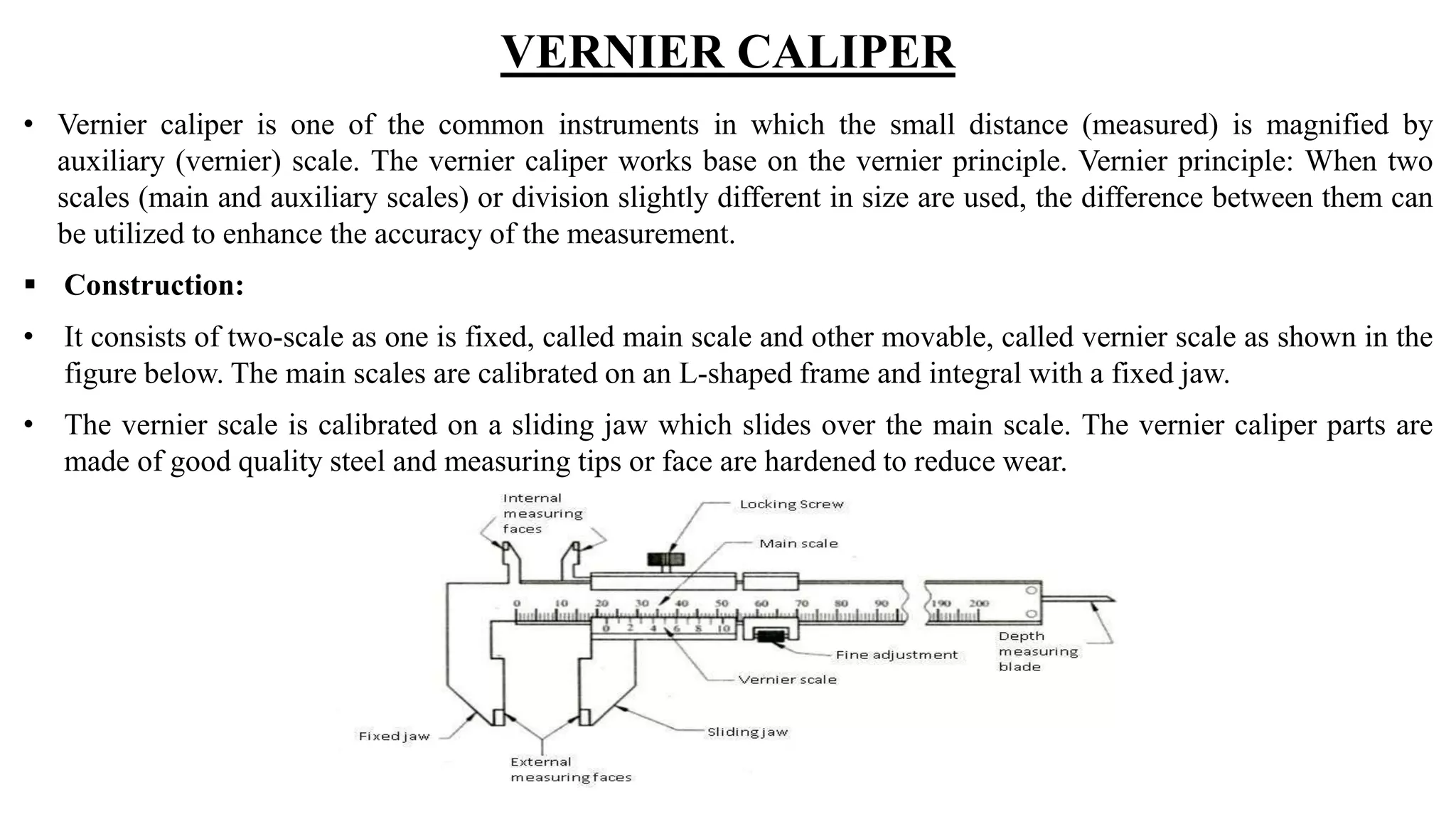 VERNIER CALIPER

• Vernier caliper is one of the common instruments in which the small distance (measured) is magnified by auxiliary (vernier) scale. The vernier caliper works base on the vernier principle. Vernier principle: When two scales (main and auxiliary scales) or division slightly different in size are used, the difference between them can be utilized to enhance the accuracy of the measurement.

▪ Construction:

• It consists of two-scale as one is fixed, called main scale and other movable, called vernier scale as shown in the figure below. The main scales are calibrated on an L-shaped frame and integral with a fixed jaw.

• The vernier scale is calibrated on a sliding jaw which slides over the main scale. The vernier caliper parts are made of good quality steel and measuring tips or face are hardened to reduce wear.

Internal measuring faces
Locking Screw
Main scale
0 10 20 30 40 50 60 70 80 90 190 200
0 2 4 6 8 10
Fine adjustment
Depth measuring blade
Vernier scale
Fixed jaw
Sliding jaw
External measuring faces