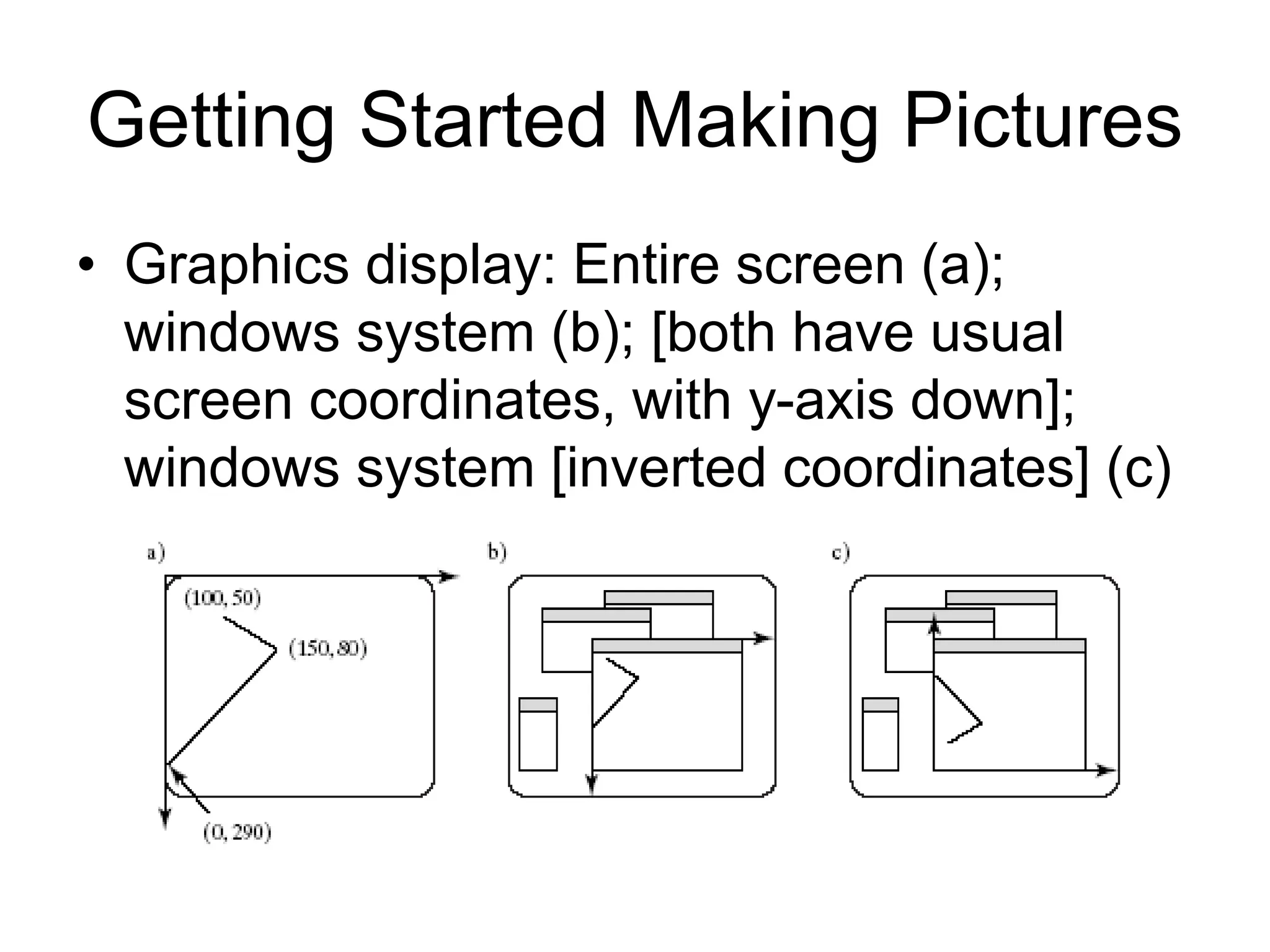 Getting Started Making Pictures

• Graphics display: Entire screen (a); windows system (b); [both have usual screen coordinates, with y-axis down]; windows system [inverted coordinates] (c)

a)

(100, 50)

(150, 80)

(0, 290)

b)

c)