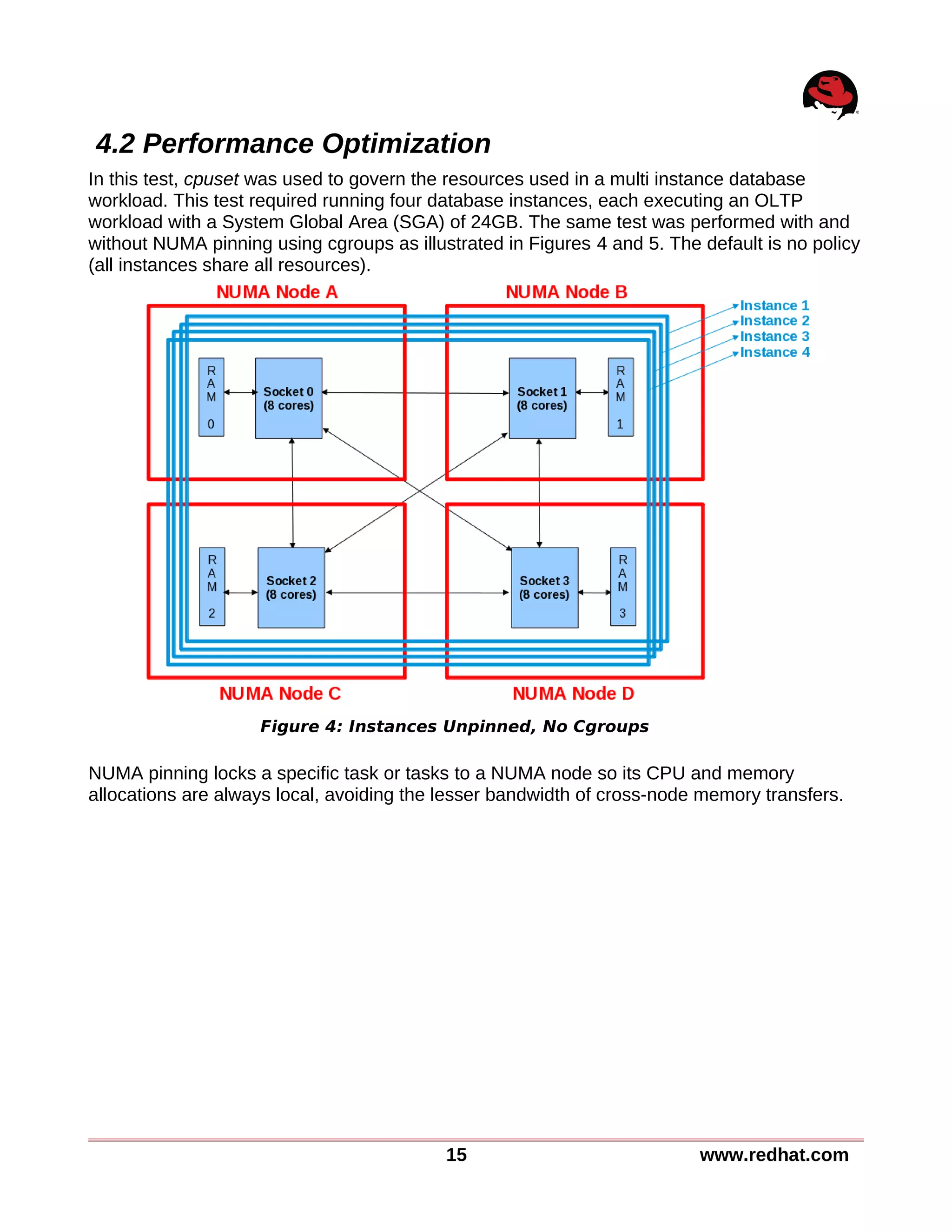 4.2 Performance Optimization

In this test, cpuset was used to govern the resources used in a multi instance database workload. This test required running four database instances, each executing an OLTP workload with a System Global Area (SGA) of 24GB. The same test was performed with and without NUMA pinning using cgroups as illustrated in Figures 4 and 5. The default is no policy (all instances share all resources).

NUMA Node A

NUMA Node B

Instance 1
Instance 2
Instance 3
Instance 4

R A M 0

Socket 0 (8 cores)

Socket 1 (8 cores)

R A M 1

R A M 2

Socket 2 (8 cores)

Socket 3 (8 cores)

R A M 3

NUMA Node C

NUMA Node D

Figure 4: Instances Unpinned, No Cgroups

NUMA pinning locks a specific task or tasks to a NUMA node so its CPU and memory allocations are always local, avoiding the lesser bandwidth of cross-node memory transfers.

15

www.redhat.com