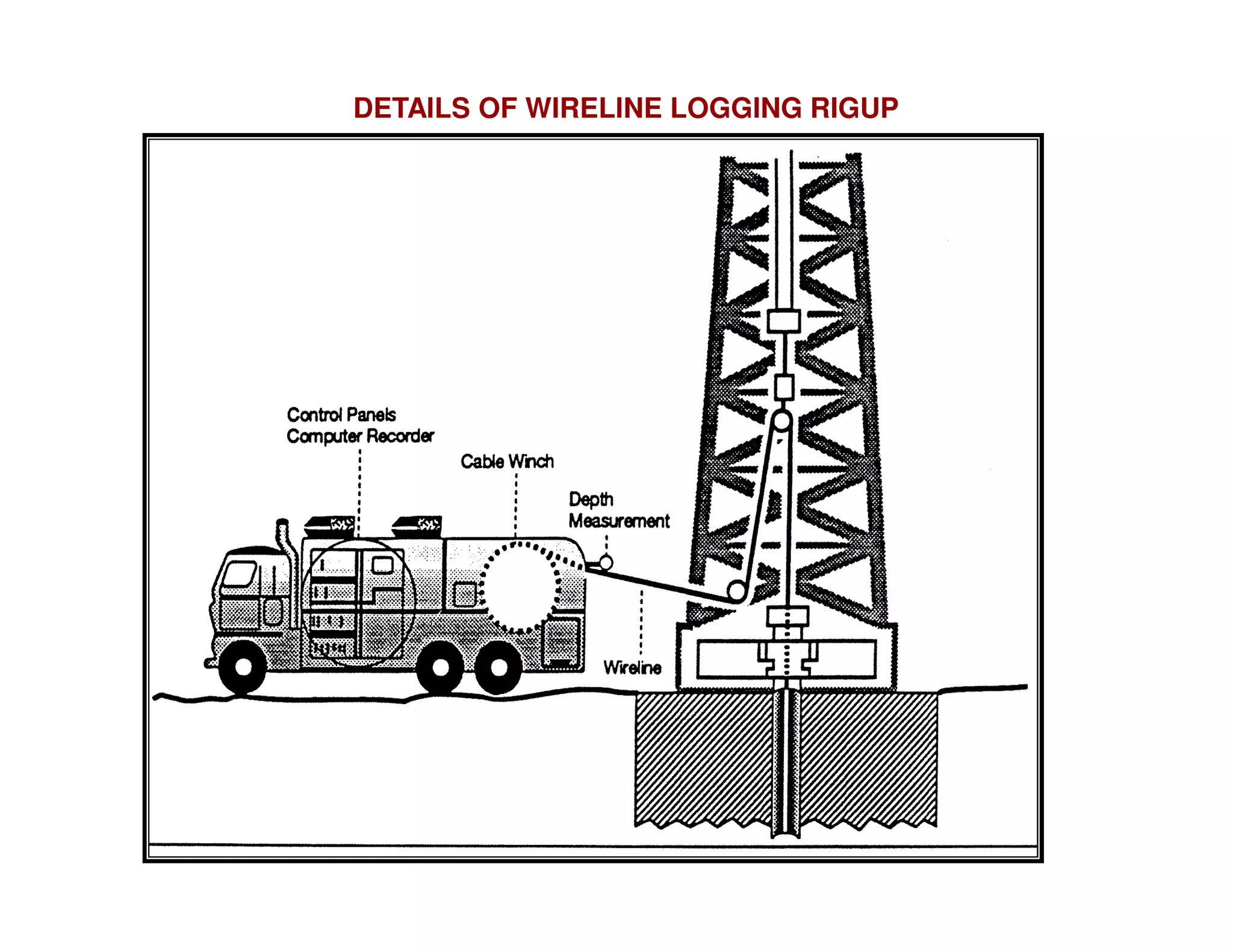 DETAILS OF WIRELINE LOGGING RIGUP

Control Panels
Computer Recorder

Cable Winch

Depth
Measurement

Wireline