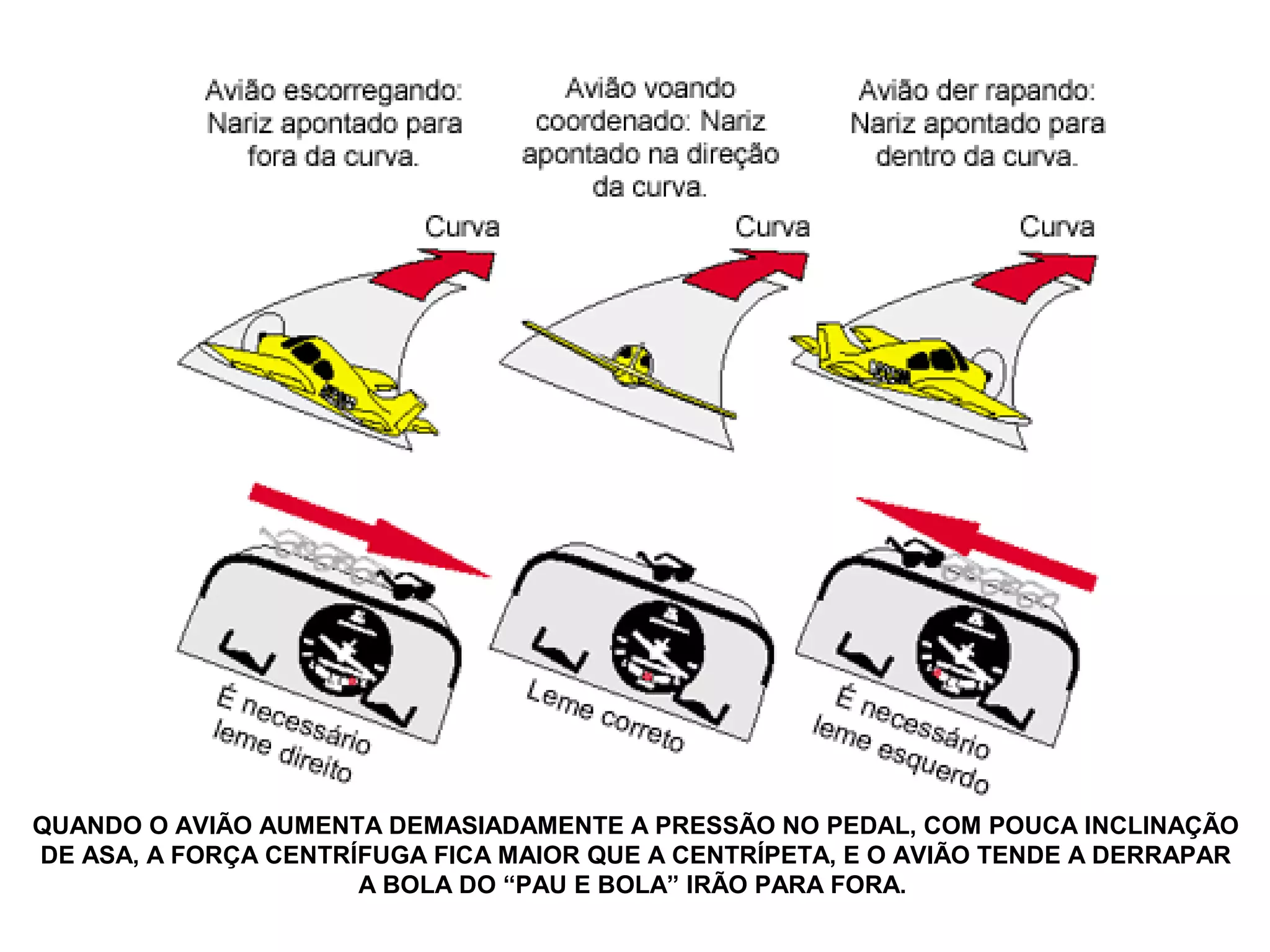 Avião escorregando: Nariz apontado para fora da curva.

Avião voando coordenado: Nariz apontado na direção da curva.

Avião der rapando: Nariz apontado para dentro da curva.

Curva

Curva

Curva

É necessário leme direito

Leme correto

É necessário leme esquerdo

QUANDO O AVIÃO AUMENTA DEMASIADAMENTE A PRESSÃO NO PEDAL, COM POUCA INCLINAÇÃO DE ASA, A FORÇA CENTRÍFUGA FICA MAIOR QUE A CENTRÍPETA, E O AVIÃO TENDE A DERRAPAR A BOLA DO “PAU E BOLA” IRÃO PARA FORA.