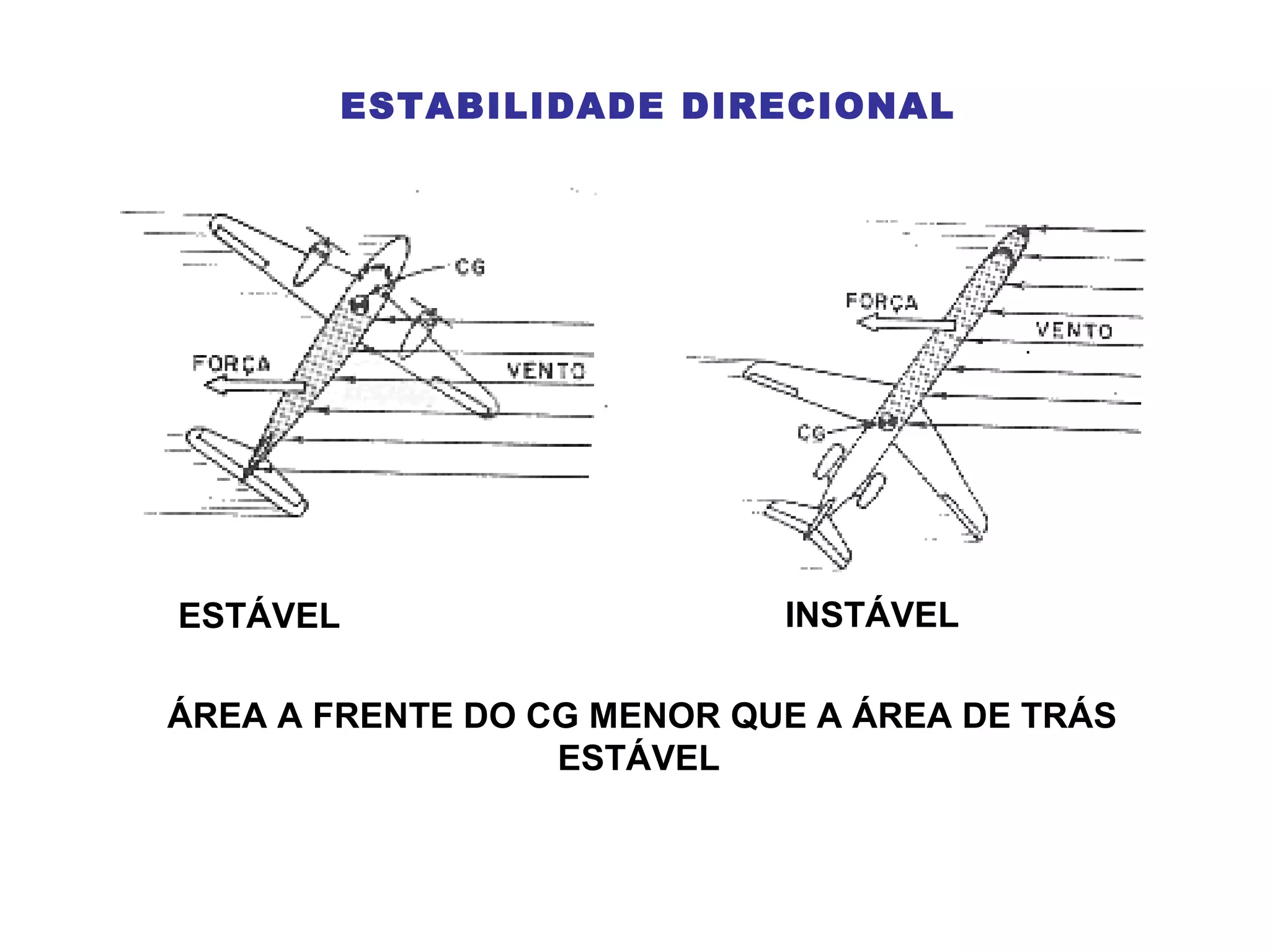 ESTABILIDADE DIRECIONAL

CG

FORÇA

VENTO

FORÇA

VENTO

CG

ESTÁVEL

INSTÁVEL

ÁREA A FRENTE DO CG MENOR QUE A ÁREA DE TRÁS
ESTÁVEL