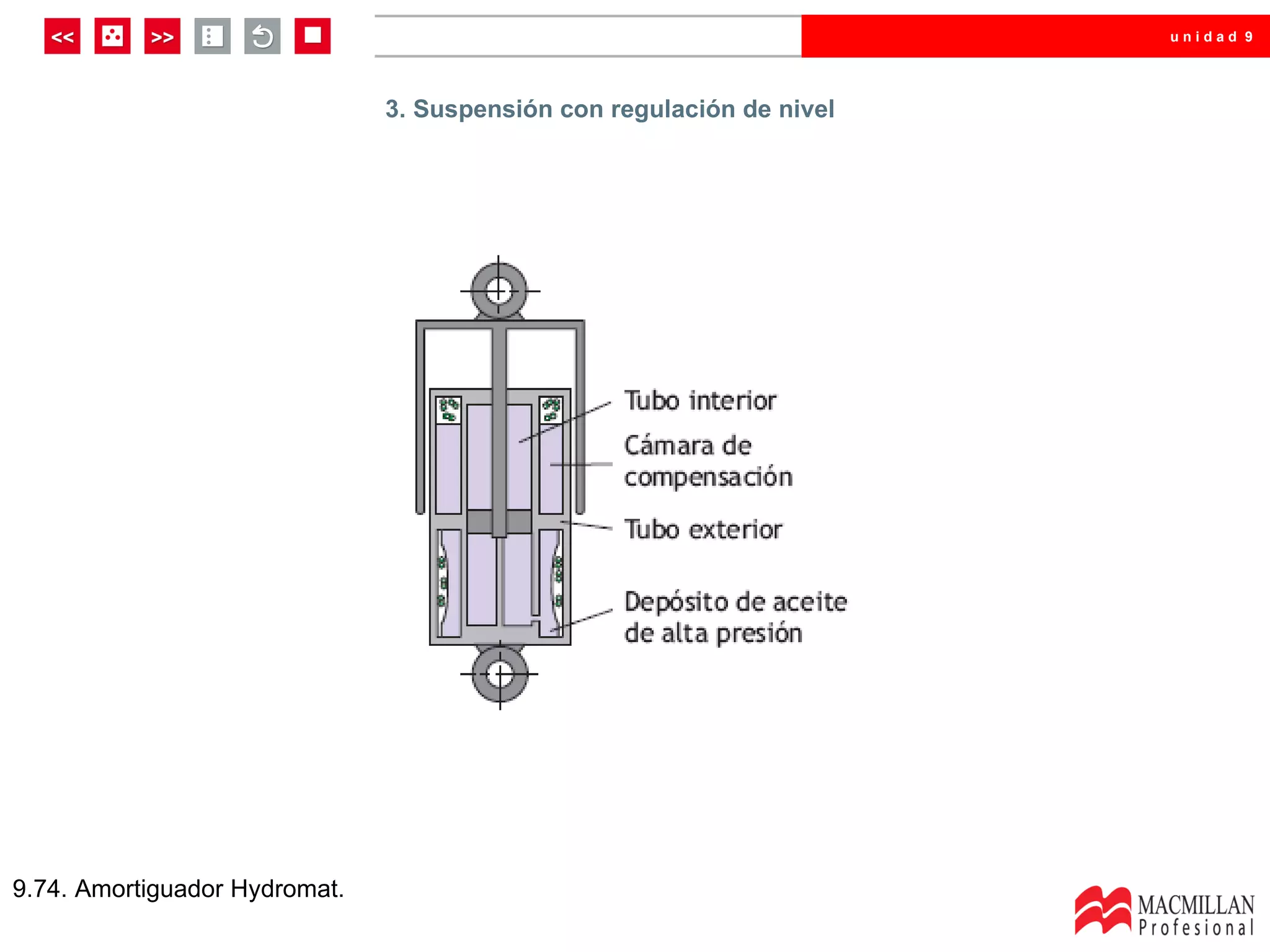 << >>

unidad 9

3. Suspensión con regulación de nivel

Tubo interior

Cámara de compensación

Tubo exterior

Depósito de aceite de alta presión

9.74. Amortiguador Hydromat.

MACMILLAN Profesional