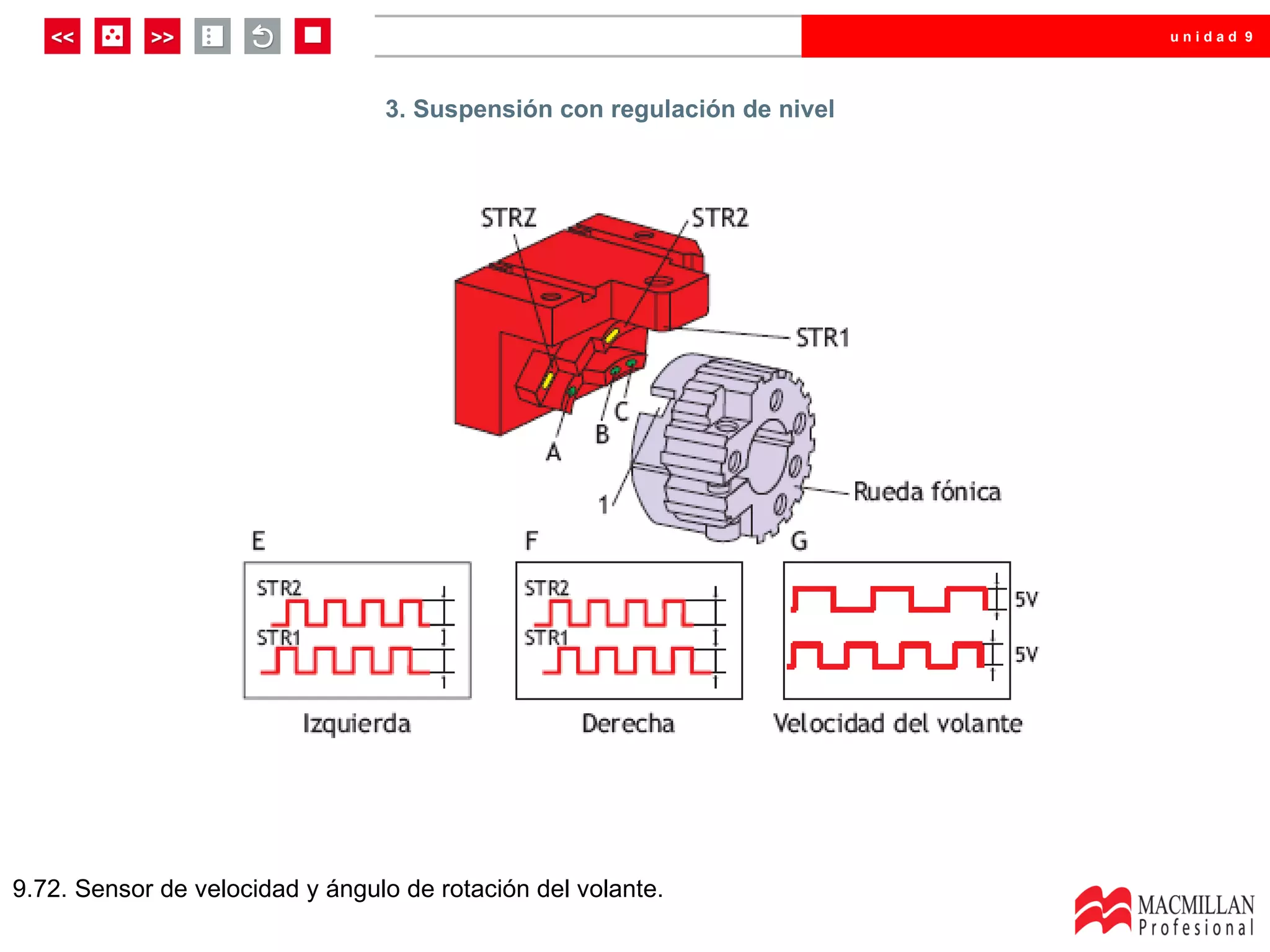 << >>

unidad 9

3. Suspensión con regulación de nivel

STRZ
STR2
STR1
C
B
A
1
Rueda fónica

E
STR2
STR1
Izquierda

F
STR2
STR1
Derecha

G
5V
5V
Velocidad del volante

9.72. Sensor de velocidad y ángulo de rotación del volante.

MACMILLAN Profesional