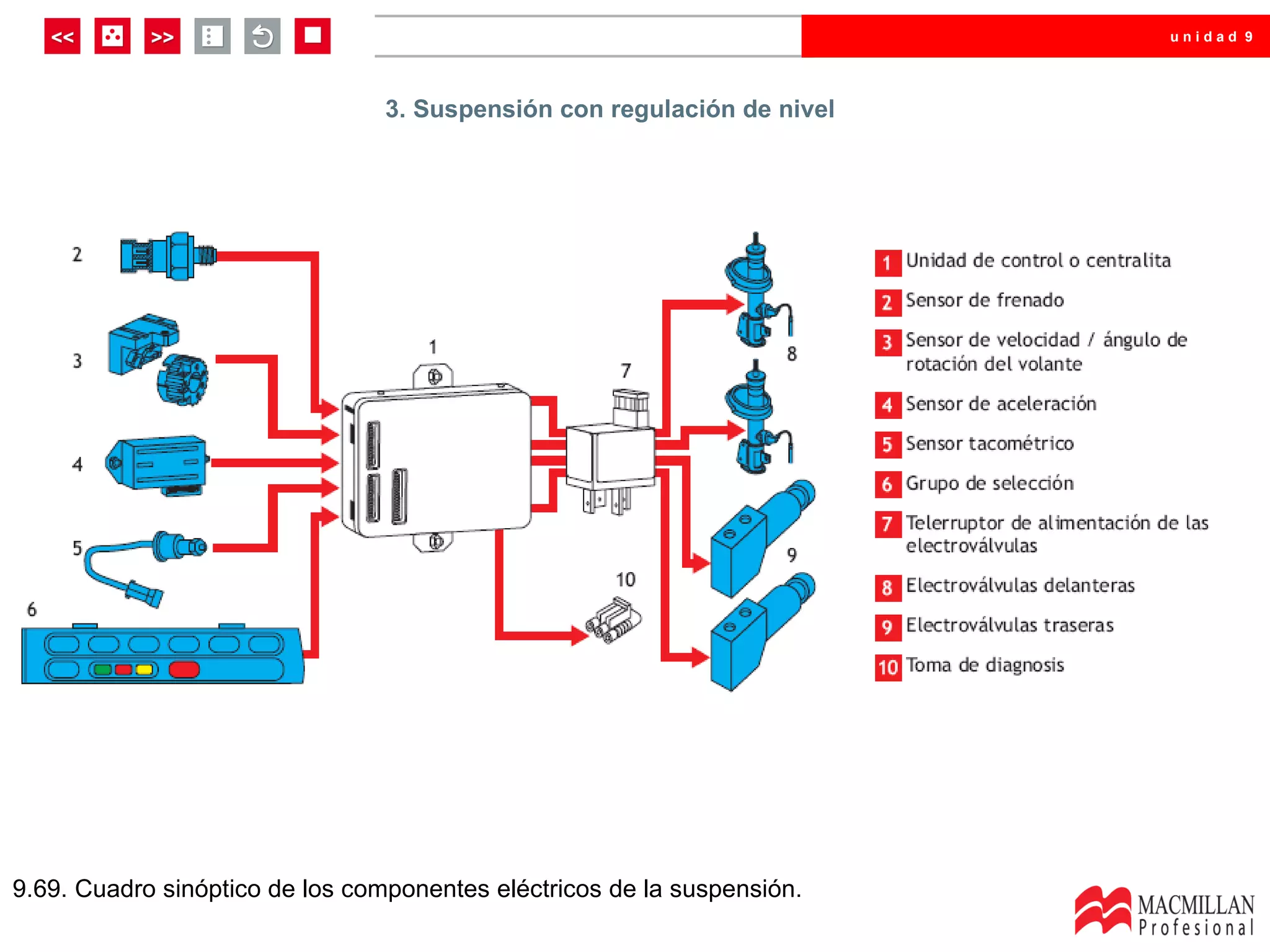 << >>

unidad 9

3. Suspensión con regulación de nivel

2
3
4
5
6
1
7
8
9
10

1 Unidad de control o centralita
2 Sensor de frenado
3 Sensor de velocidad / ángulo de rotación del volante
4 Sensor de aceleración
5 Sensor tacométrico
6 Grupo de selección
7 Telerruptor de alimentación de las electroválvulas
8 Electroválvulas delanteras
9 Electroválvulas traseras
10 Toma de diagnosis

9.69. Cuadro sinóptico de los componentes eléctricos de la suspensión.

MACMILLAN Profesional