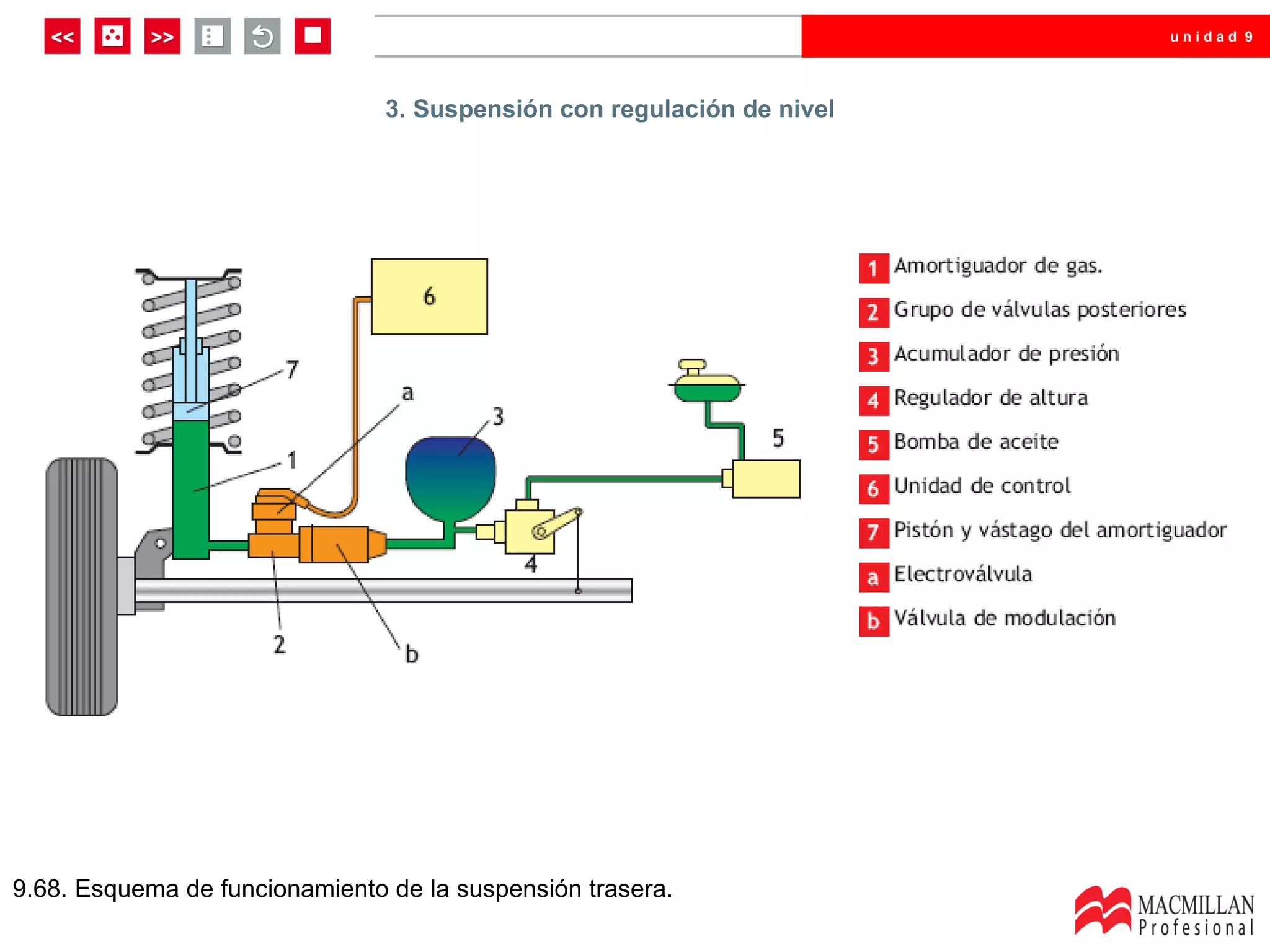 << >>

unidad 9

3. Suspensión con regulación de nivel

6

7

a

3

5

1

4

2

b

1 Amortiguador de gas.
2 Grupo de válvulas posteriores
3 Acumulador de presión
4 Regulador de altura
5 Bomba de aceite
6 Unidad de control
7 Pistón y vástago del amortiguador
a Electroválvula
b Válvula de modulación

9.68. Esquema de funcionamiento de la suspensión trasera.

MACMILLAN Profesional