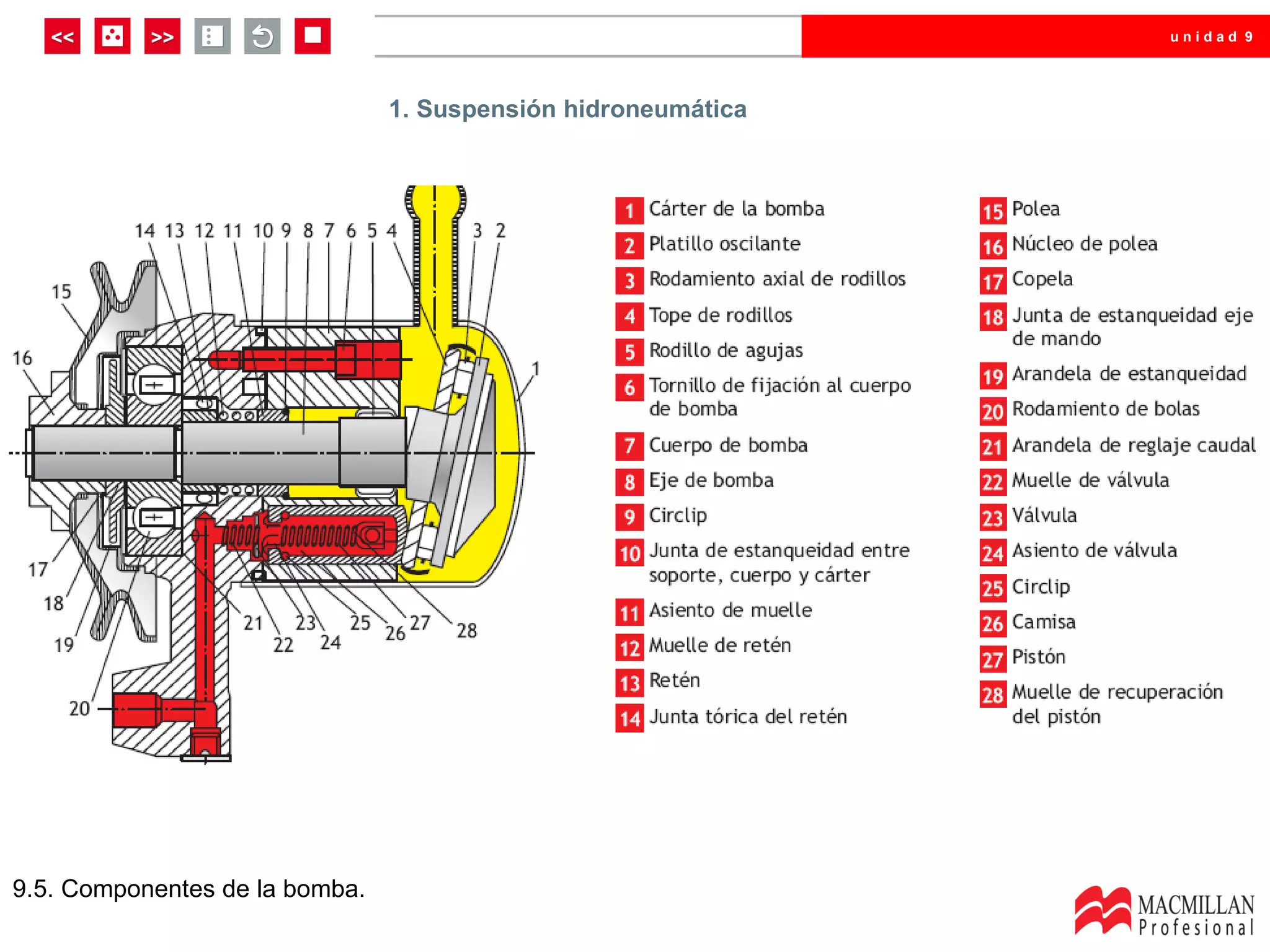 << >>

unidad 9

1. Suspensión hidroneumática

14 13 12 11 10 9 8 7 6 5 4 3 2
15
16
1
17
18
19
20
21 22 23 24 25 26 27 28

1 Cárter de la bomba
2 Platillo oscilante
3 Rodamiento axial de rodillos
4 Tope de rodillos
5 Rodillo de agujas
6 Tornillo de fijación al cuerpo de bomba
7 Cuerpo de bomba
8 Eje de bomba
9 Circlip
10 Junta de estanqueidad entre soporte, cuerpo y cárter
11 Asiento de muelle
12 Muelle de retén
13 Retén
14 Junta tórica del retén

15 Polea
16 Núcleo de polea
17 Copela
18 Junta de estanqueidad eje de mando
19 Arandela de estanqueidad
20 Rodamiento de bolas
21 Arandela de reglaje caudal
22 Muelle de válvula
23 Válvula
24 Asiento de válvula
25 Circlip
26 Camisa
27 Pistón
28 Muelle de recuperación del pistón

9.5. Componentes de la bomba.

MACMILLAN Profesional