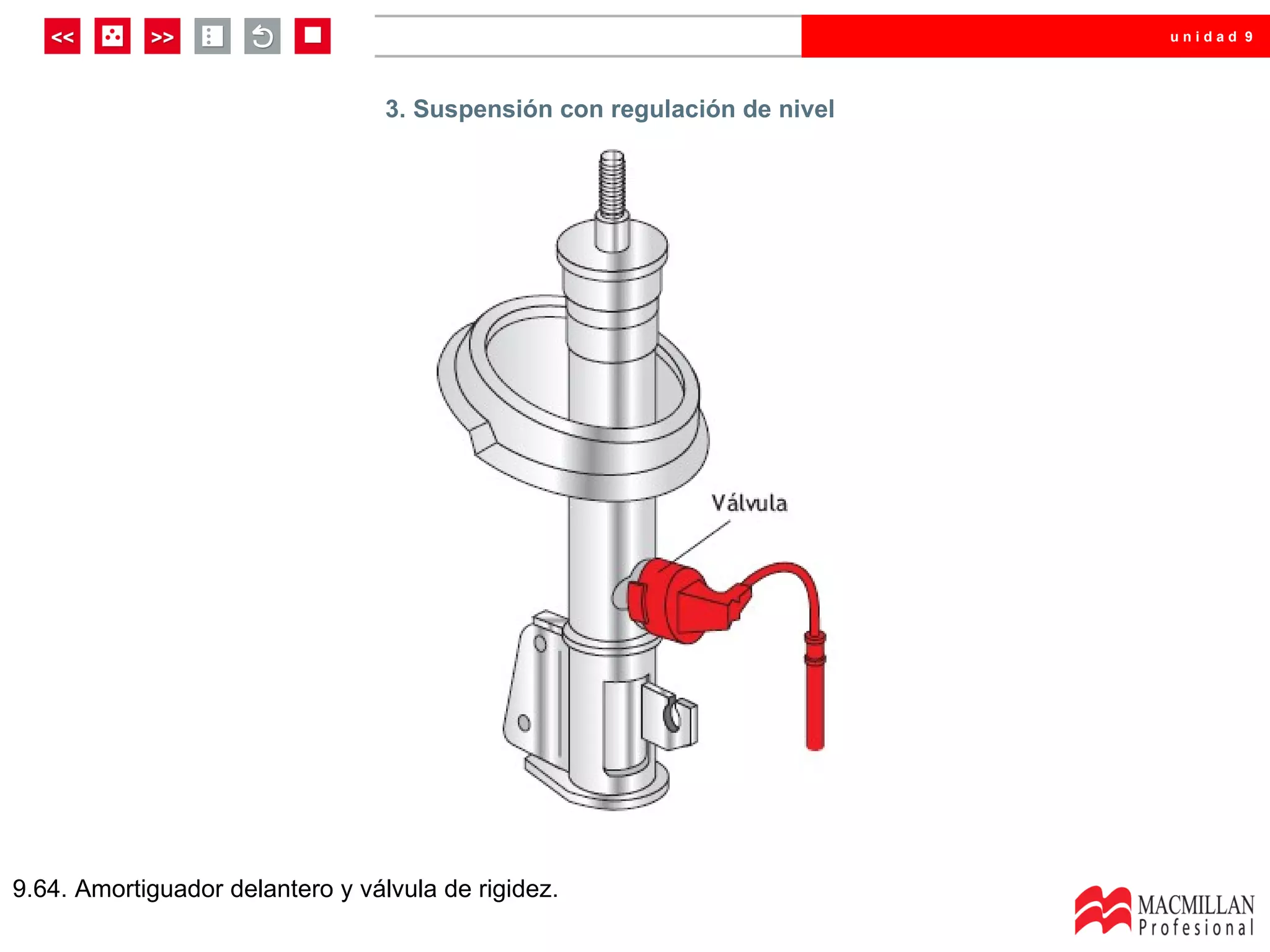 << >>

unidad 9

3. Suspensión con regulación de nivel

Válvula

9.64. Amortiguador delantero y válvula de rigidez.

MACMILLAN Profesional